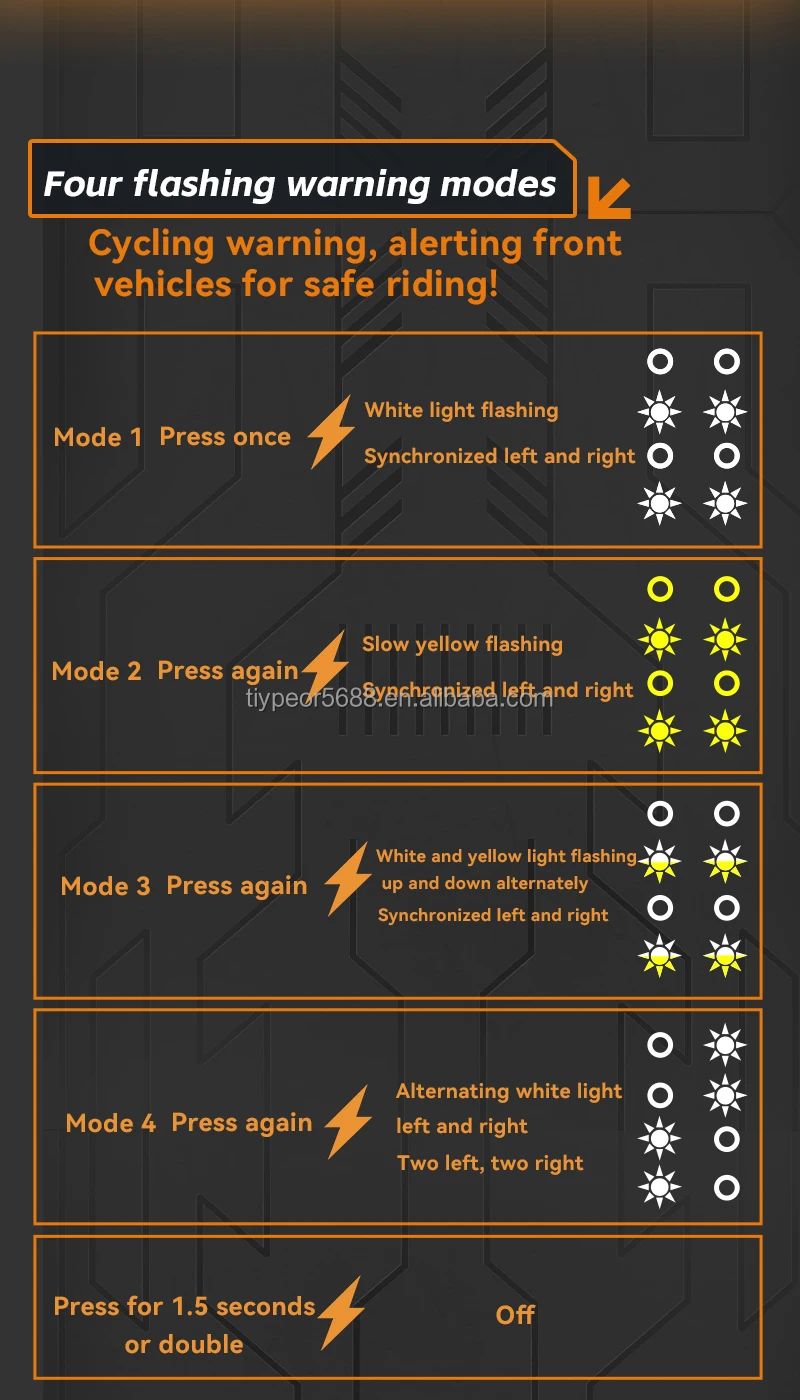 Four flashing warning modes

Cycling warning, alerting front vehicles for safe riding!

Mode 1 Press once

White light flashing
Synchronized left and right

Mode 2 Press again

Slow yellow flashing
Synchronized left and right

tiypeor5688.en.alibaba.com

Mode 3 Press again

White and yellow light flashing up and down alternately
Synchronized left and right

Mode 4 Press again

Alternating white light left and right
Two left, two right

Press for 1.5 seconds or double

Off