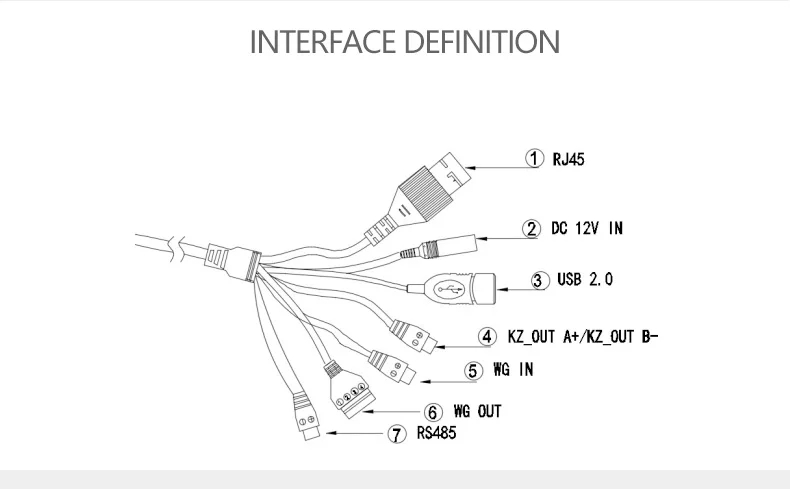 INTERFACE DEFINITION

① RJ45

② DC 12V IN

③ USB 2.0

④ KZ_OUT A+/KZ_OUT B-

⑤ WG IN

⑥ WG OUT

⑦ RS485