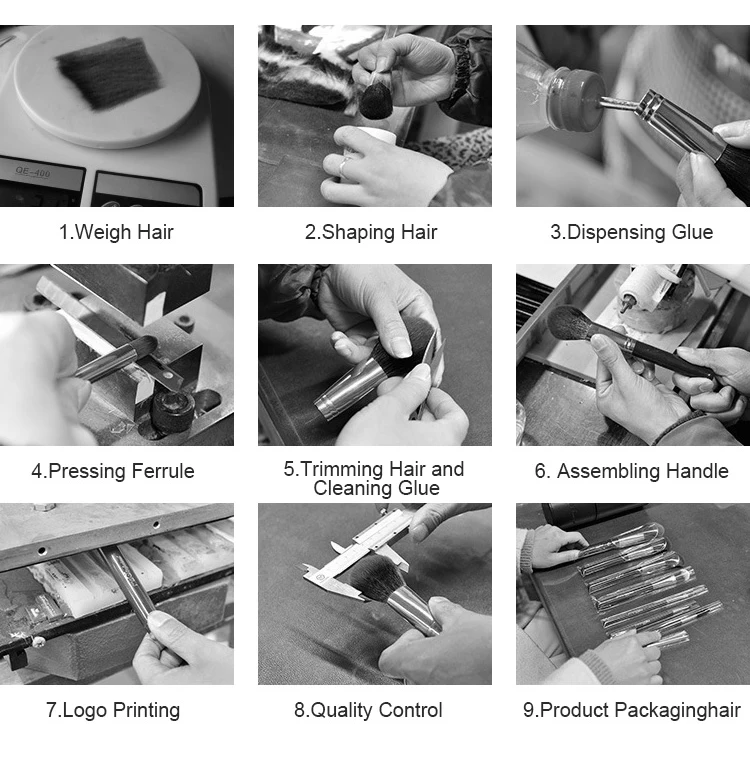 QE-400

1.Weigh Hair

2.Shaping Hair

3.Dispensing Glue

4.Pressing Ferrule

5.Trimming Hair and Cleaning Glue

6. Assembling Handle

7.Logo Printing

8.Quality Control

9.Product Packaginghair