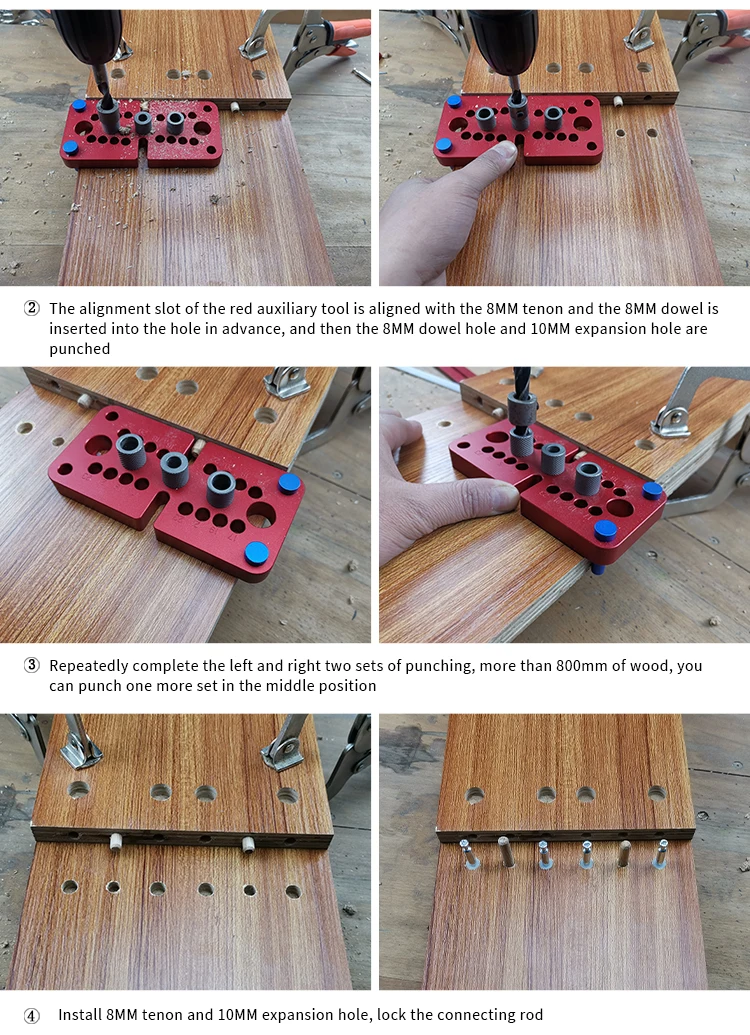 ② The alignment slot of the red auxiliary tool is aligned with the 8MM tenon and the 8MM dowel is inserted into the hole in advance, and then the 8MM dowel hole and 10MM expansion hole are punched

③ Repeatedly complete the left and right two sets of punching, more than 800mm of wood, you can punch one more set in the middle position

④ Install 8MM tenon and 10MM expansion hole, lock the connecting rod