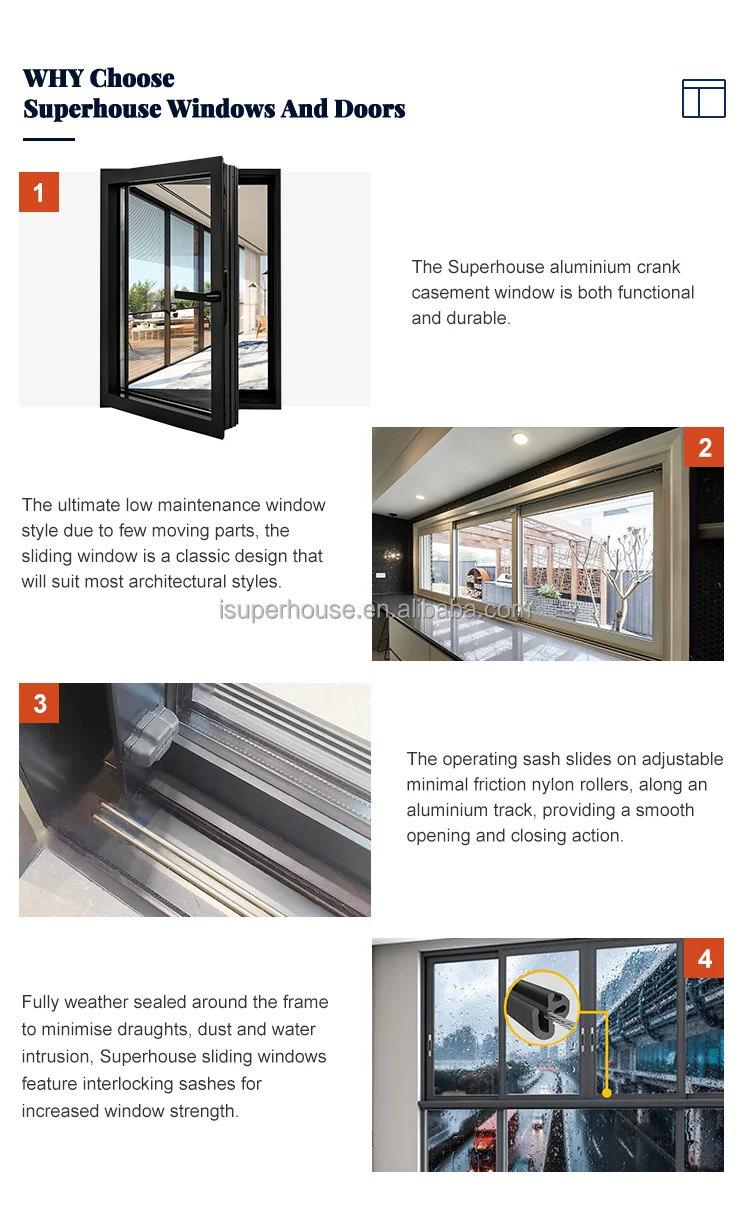 WHY Choose
Superhouse Windows And Doors

1

The Superhouse aluminium crank casement window is both functional and durable.

2

The ultimate low maintenance window style due to few moving parts, the sliding window is a classic design that will suit most architectural styles.

isuperhouse.en.alibaba.com

3

The operating sash slides on adjustable minimal friction nylon rollers, along an aluminium track, providing a smooth opening and closing action.

4

Fully weather sealed around the frame to minimise draughts, dust and water intrusion, Superhouse sliding windows feature interlocking sashes for increased window strength.