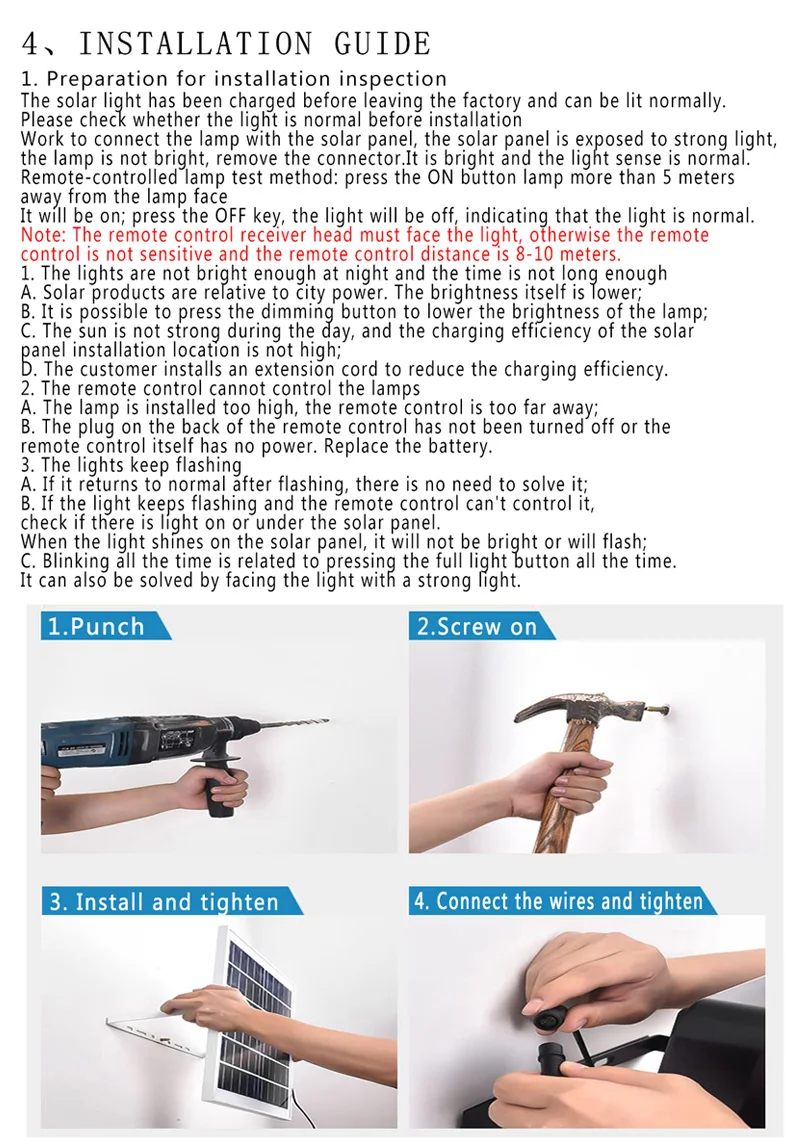 4、INSTALLATION GUIDE

1. Preparation for installation inspection

The solar light has been charged before leaving the factory and can be lit normally. Please check whether the light is normal before installation
Work to connect the lamp with the solar panel, the solar panel is exposed to strong light, the lamp is not bright, remove the connector.It is bright and the light sense is normal.
Remote-controlled lamp test method: press the ON button lamp more than 5 meters away from the lamp face
It will be on; press the OFF key, the light will be off, indicating that the light is normal.
Note: The remote control receiver head must face the light, otherwise the remote control is not sensitive and the remote control distance is 8-10 meters.
1. The lights are not bright enough at night and the time is not long enough
A. Solar products are relative to city power. The brightness itself is lower;
B. It is possible to press the dimming button to lower the brightness of the lamp;
C. The sun is not strong during the day, and the charging efficiency of the solar panel installation location is not high;
D. The customer installs an extension cord to reduce the charging efficiency.
2. The remote control cannot control the lamps
A. The lamp is installed too high, the remote control is too far away;
B. The plug on the back of the remote control has not been turned off or the remote control itself has no power. Replace the battery.
3. The lights keep flashing
A. If it returns to normal after flashing, there is no need to solve it;
B. If the light keeps flashing and the remote control can't control it, check if there is light on or under the solar panel.
When the light shines on the solar panel, it will not be bright or will flash;
C. Blinking all the time is related to pressing the full light button all the time.
It can also be solved by facing the light with a strong light.

1.Punch

2.Screw on

3. Install and tighten

4. Connect the wires and tighten