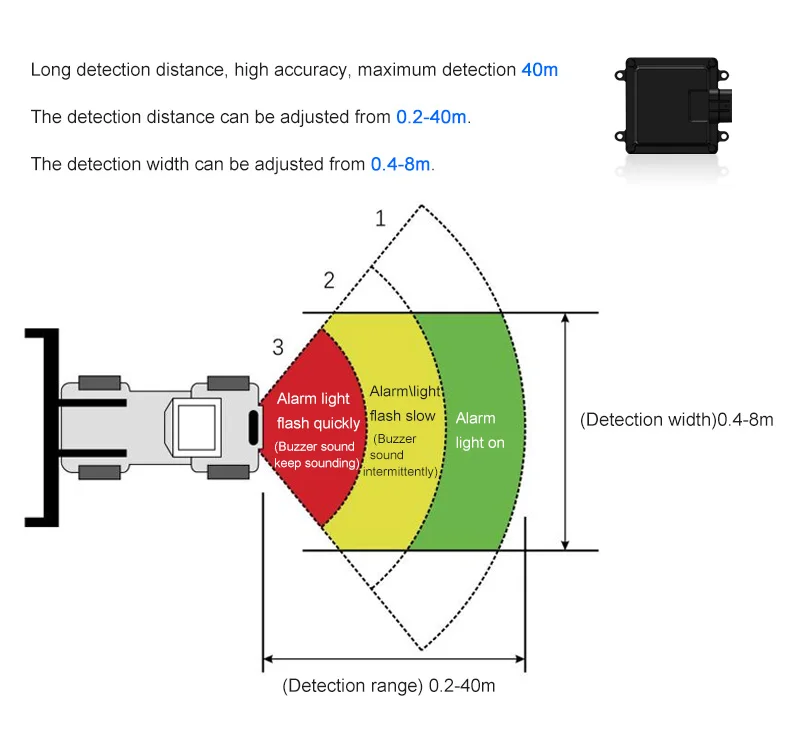 Long detection distance, high accuracy, maximum detection 40m

The detection distance can be adjusted from 0.2-40m.

The detection width can be adjusted from 0.4-8m.

1

2

3

Alarm light flash quickly (Buzzer sound keep sounding)

Alarm\light flash slow (Buzzer sound intermittently)

Alarm light on

(Detection width)0.4-8m

(Detection range) 0.2-40m