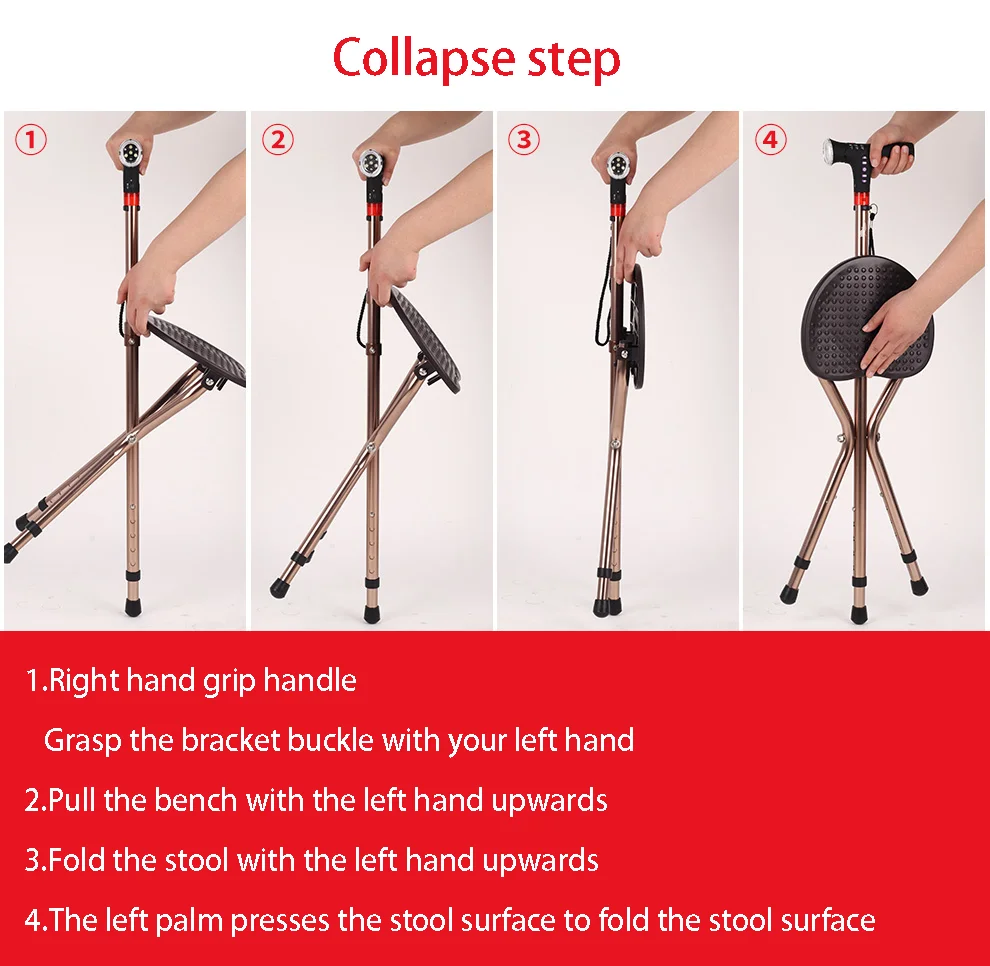 Collapse step

①

②

③

④

1.Right hand grip handle

Grasp the bracket buckle with your left hand

2.Pull the bench with the left hand upwards

3.Fold the stool with the left hand upwards

4.The left palm presses the stool surface to fold the stool surface