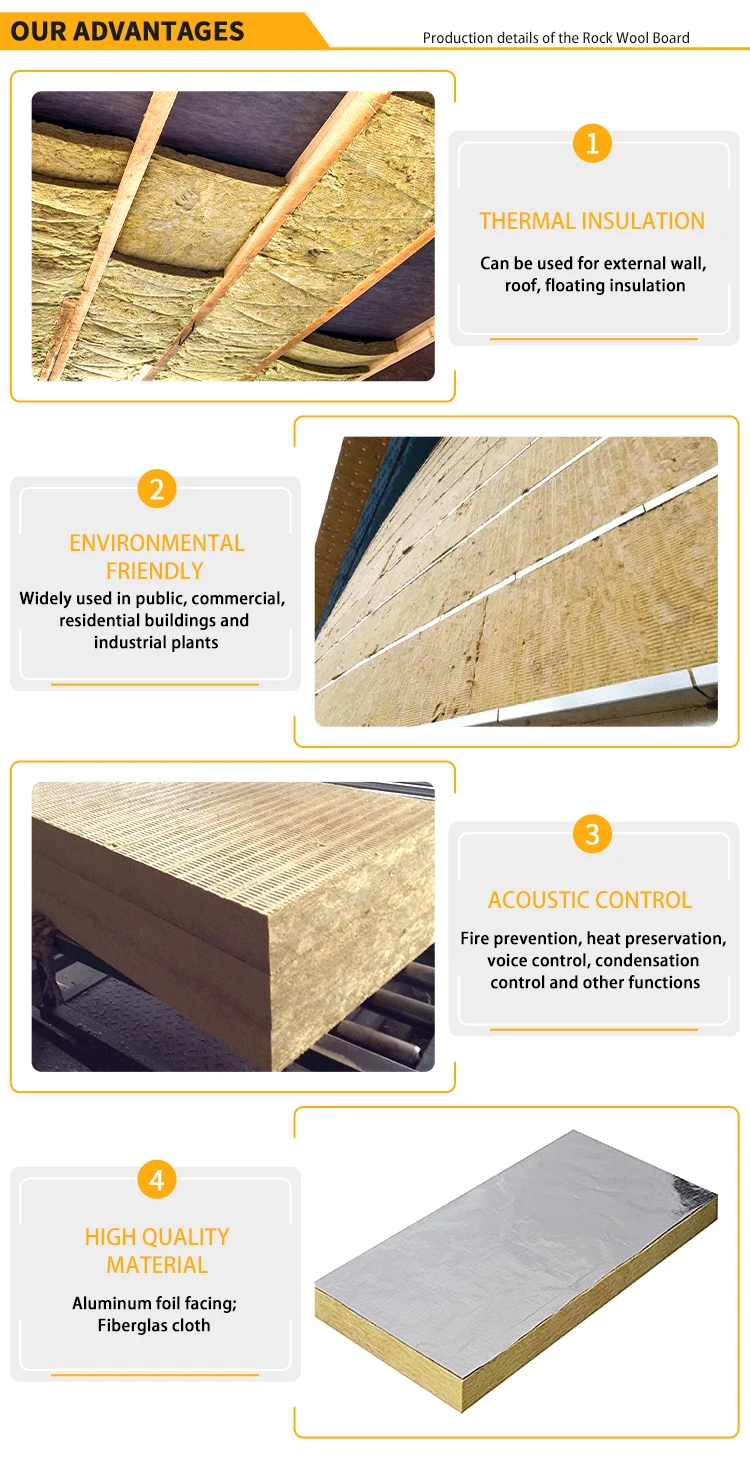 OUR ADVANTAGES

Production details of the Rock Wool Board

1

THERMAL INSULATION

Can be used for external wall, roof, floating insulation

2

ENVIRONMENTAL FRIENDLY

Widely used in public, commercial, residential buildings and industrial plants

3

ACOUSTIC CONTROL

Fire prevention, heat preservation, voice control, condensation control and other functions

4

HIGH QUALITY MATERIAL

Aluminum foil facing; Fiberglas cloth