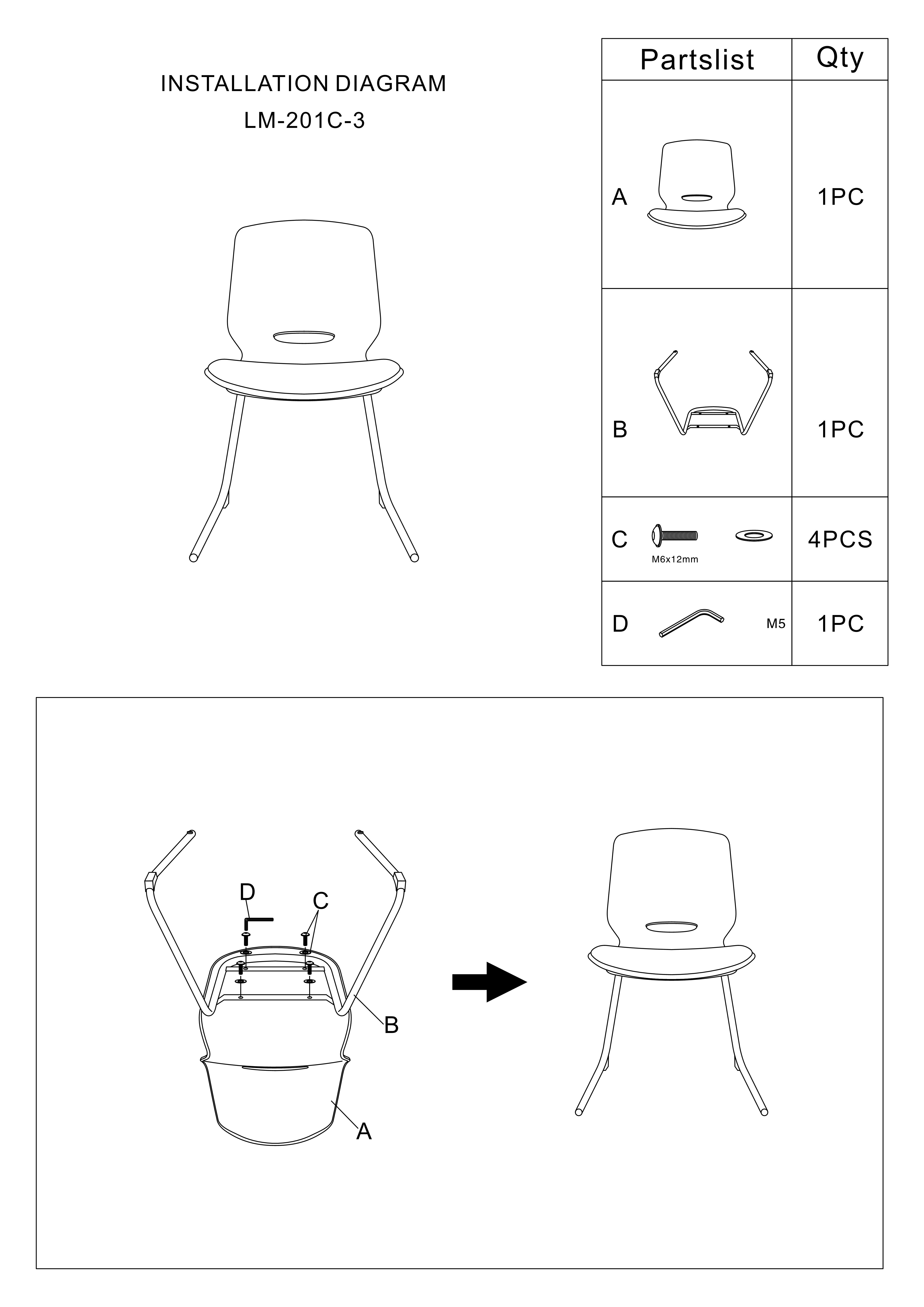 INSTALLATION DIAGRAM
LM-201C-3

| Partslist | Qty |
|---|---|
| A | 1PC |
| B | 1PC |
| C M6x12mm | 4PCS |
| D M5 | 1PC |

D
C
B
A