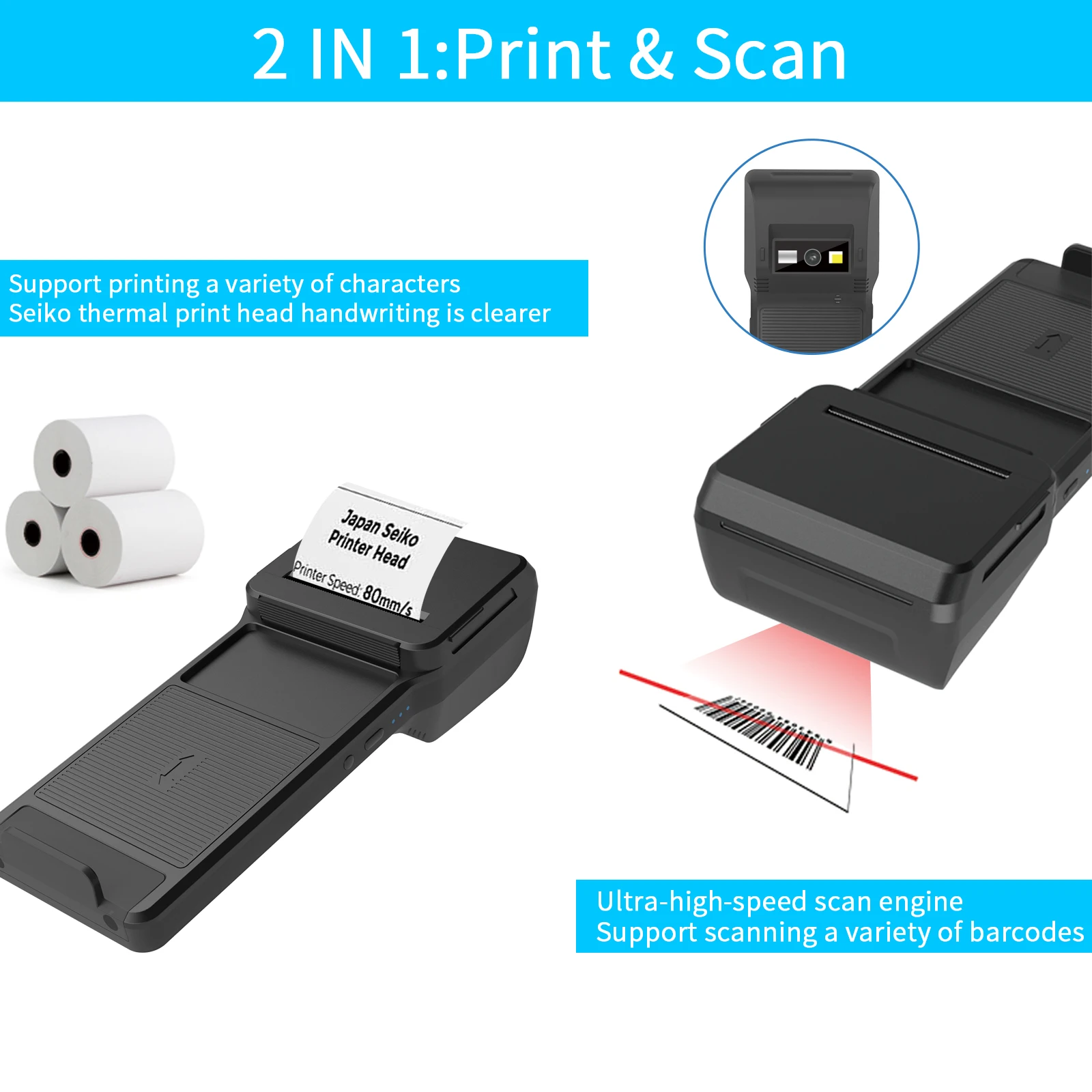 2 IN 1:Print & Scan

Support printing a variety of characters
Seiko thermal print head handwriting is clearer

Japan Seiko
Printer Head
Printer Speed: 80mm/s

Ultra-high-speed scan engine
Support scanning a variety of barcodes