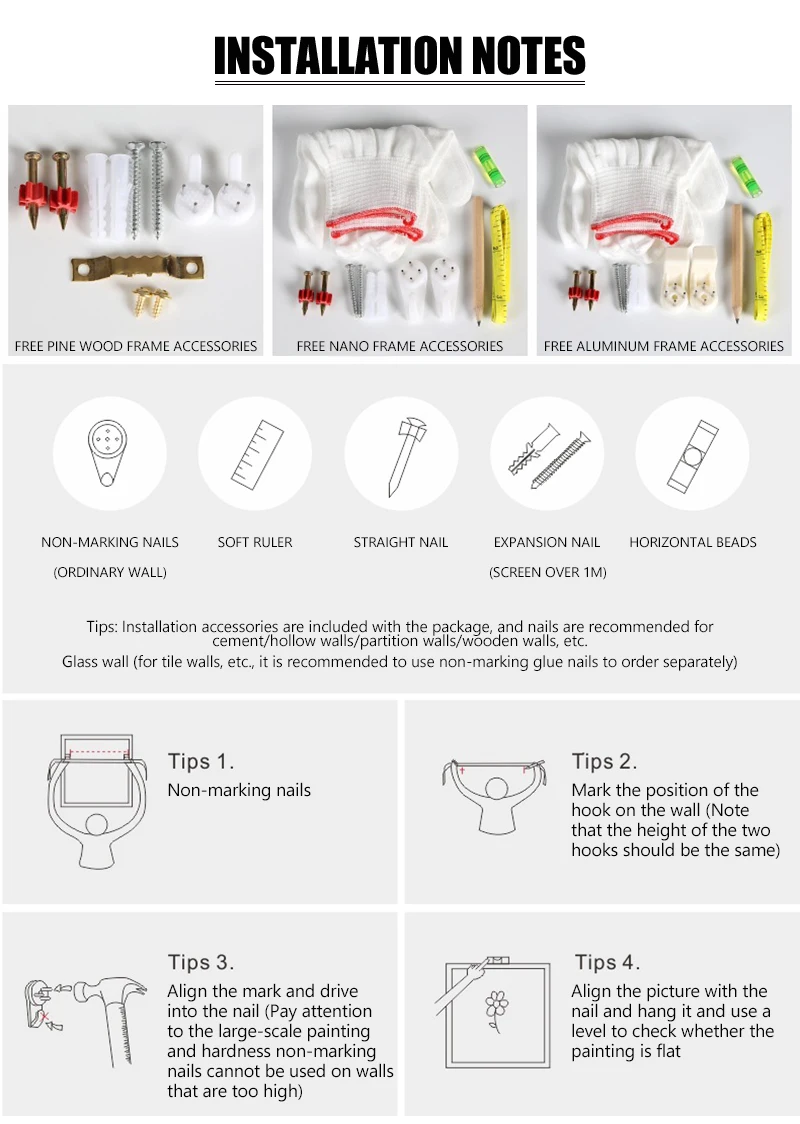 INSTALLATION NOTES

FREE PINE WOOD FRAME ACCESSORIES

FREE NANO FRAME ACCESSORIES

FREE ALUMINUM FRAME ACCESSORIES

NON-MARKING NAILS
(ORDINARY WALL)

SOFT RULER

STRAIGHT NAIL

EXPANSION NAIL
(SCREEN OVER 1M)

HORIZONTAL BEADS

Tips: Installation accessories are included with the package, and nails are recommended for cement/hollow walls/partition walls/wooden walls, etc.
Glass wall (for tile walls, etc., it is recommended to use non-marking glue nails to order separately)

Tips 1.
Non-marking nails

Tips 2.
Mark the position of the hook on the wall (Note that the height of the two hooks should be the same)

Tips 3.
Align the mark and drive into the nail (Pay attention to the large-scale painting and hardness non-marking nails cannot be used on walls that are too high)

Tips 4.
Align the picture with the nail and hang it and use a level to check whether the painting is flat