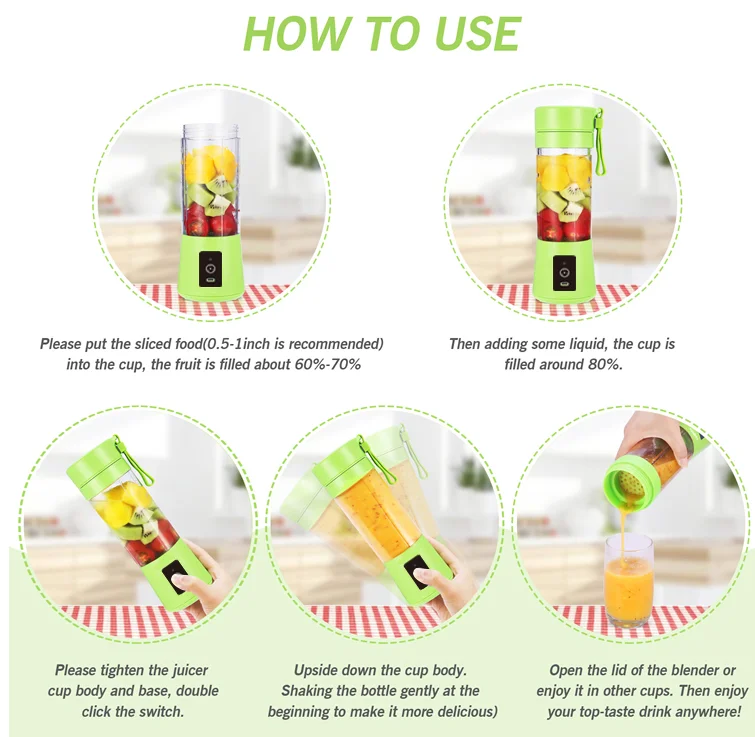 HOW TO USE

Please put the sliced food(0.5-1inch is recommended) into the cup, the fruit is filled about 60%-70%

Then adding some liquid, the cup is filled around 80%.

Please tighten the juicer cup body and base, double click the switch.

Upside down the cup body. Shaking the bottle gently at the beginning to make it more delicious)

Open the lid of the blender or enjoy it in other cups. Then enjoy your top-taste drink anywhere!