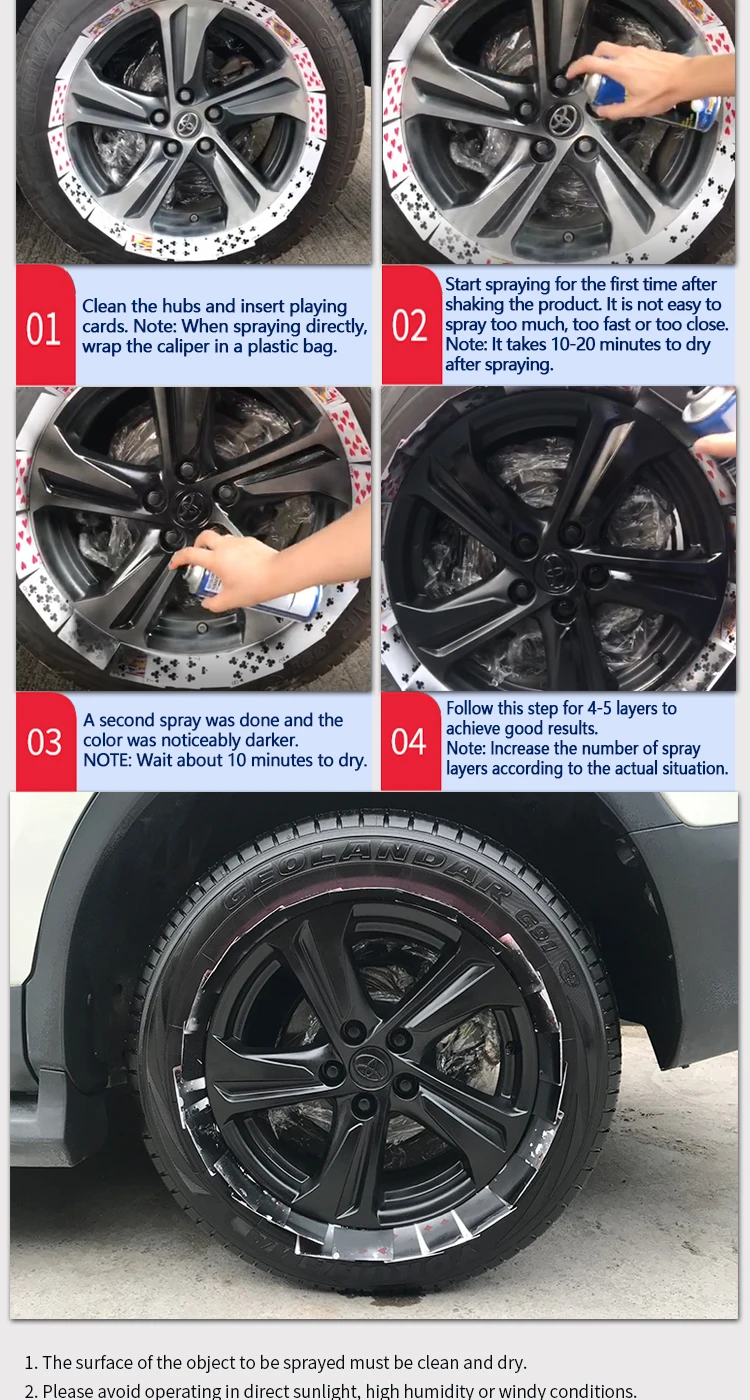 01
Clean the hubs and insert playing cards. Note: When spraying directly, wrap the caliper in a plastic bag.

02
Start spraying for the first time after shaking the product. It is not easy to spray too much, too fast or too close. Note: It takes 10-20 minutes to dry after spraying.

03
A second spray was done and the color was noticeably darker. NOTE: Wait about 10 minutes to dry.

04
Follow this step for 4-5 layers to achieve good results. Note: Increase the number of spray layers according to the actual situation.

GEOLANDAR G91

1. The surface of the object to be sprayed must be clean and dry.
2. Please avoid operating in direct sunlight, high humidity or windy conditions.