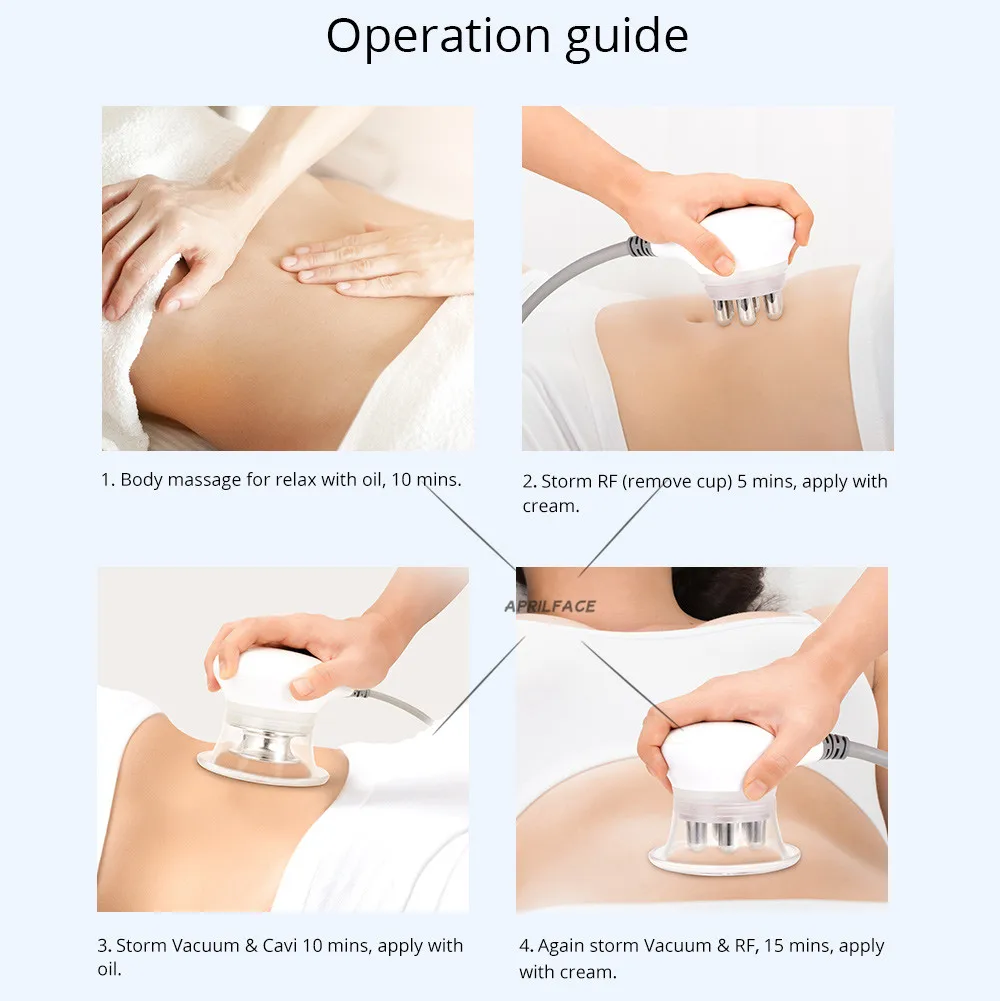 Operation guide

1. Body massage for relax with oil, 10 mins.

2. Storm RF (remove cup) 5 mins, apply with cream.

APRILFACE

3. Storm Vacuum & Cavi 10 mins, apply with oil.

4. Again storm Vacuum & RF, 15 mins, apply with cream.