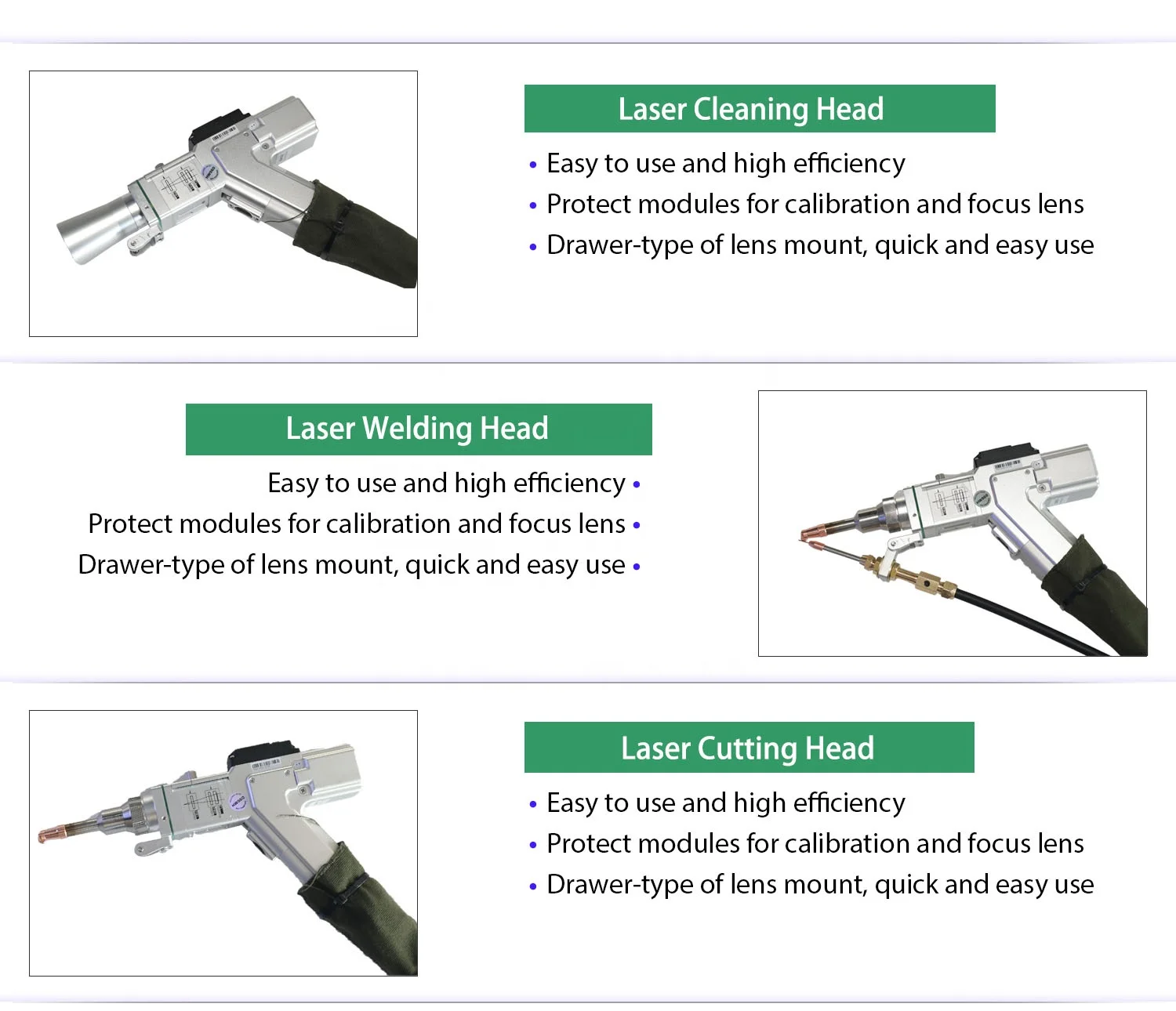 Laser Cleaning Head

• Easy to use and high efficiency
• Protect modules for calibration and focus lens
• Drawer-type of lens mount, quick and easy use

Laser Welding Head

Easy to use and high efficiency •
Protect modules for calibration and focus lens •
Drawer-type of lens mount, quick and easy use •

Laser Cutting Head

• Easy to use and high efficiency
• Protect modules for calibration and focus lens
• Drawer-type of lens mount, quick and easy use