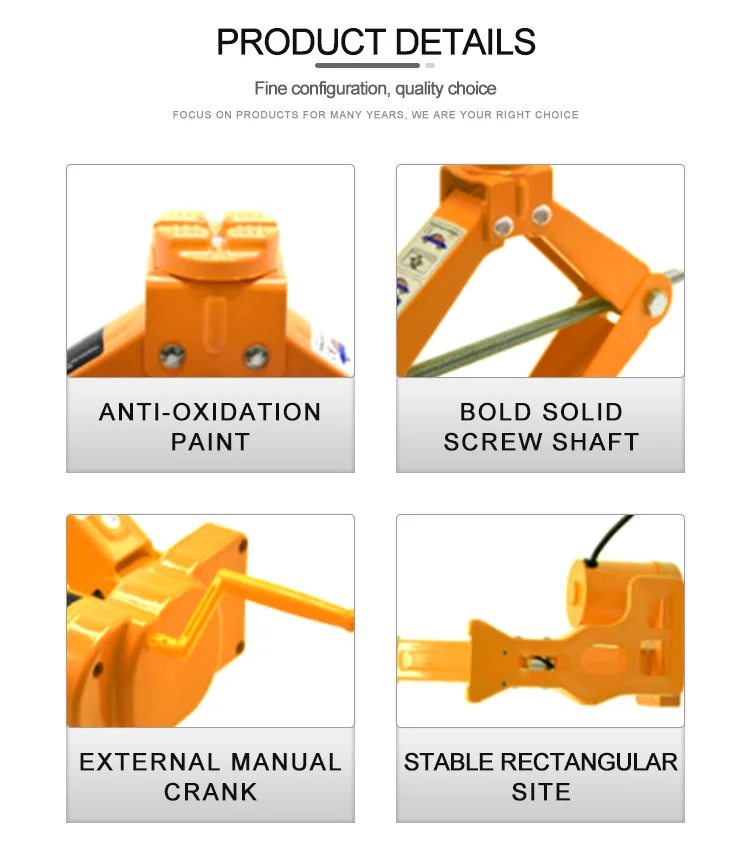 PRODUCT DETAILS

Fine configuration, quality choice

FOCUS ON PRODUCTS FOR MANY YEARS, WE ARE YOUR RIGHT CHOICE

ANTI-OXIDATION PAINT

BOLD SOLID SCREW SHAFT

EXTERNAL MANUAL CRANK

STABLE RECTANGULAR SITE