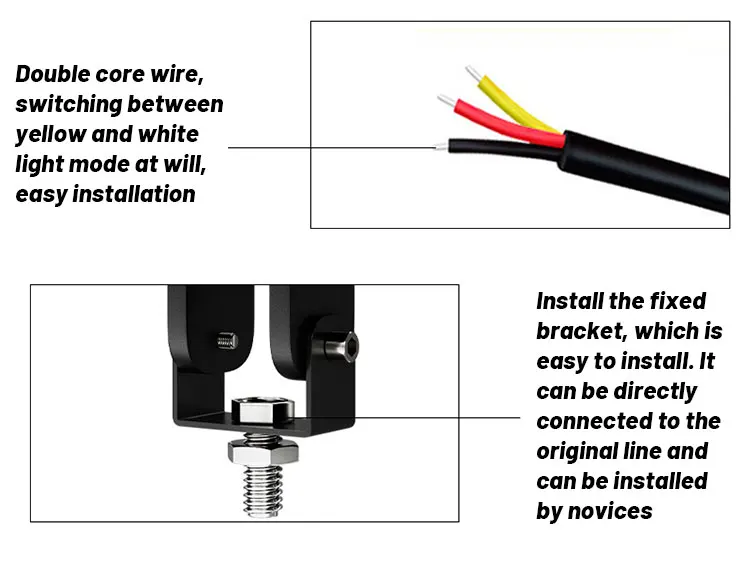 Double core wire, switching between yellow and white light mode at will, easy installation

Install the fixed bracket, which is easy to install. It can be directly connected to the original line and can be installed by novices