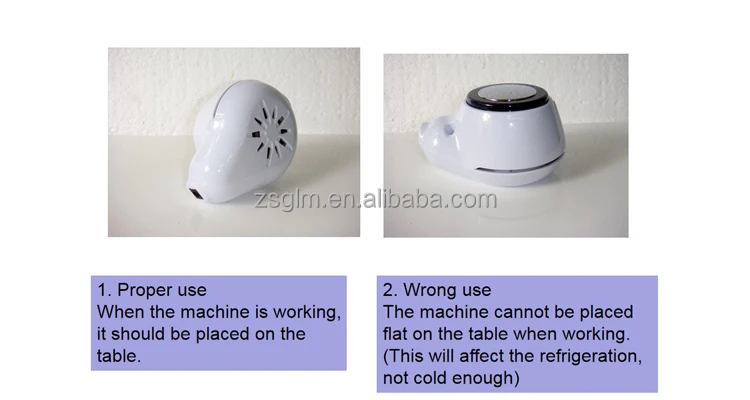 zsglm.en.alibaba.com

1. Proper use
When the machine is working, it should be placed on the table.

2. Wrong use
The machine cannot be placed flat on the table when working. (This will affect the refrigeration, not cold enough)