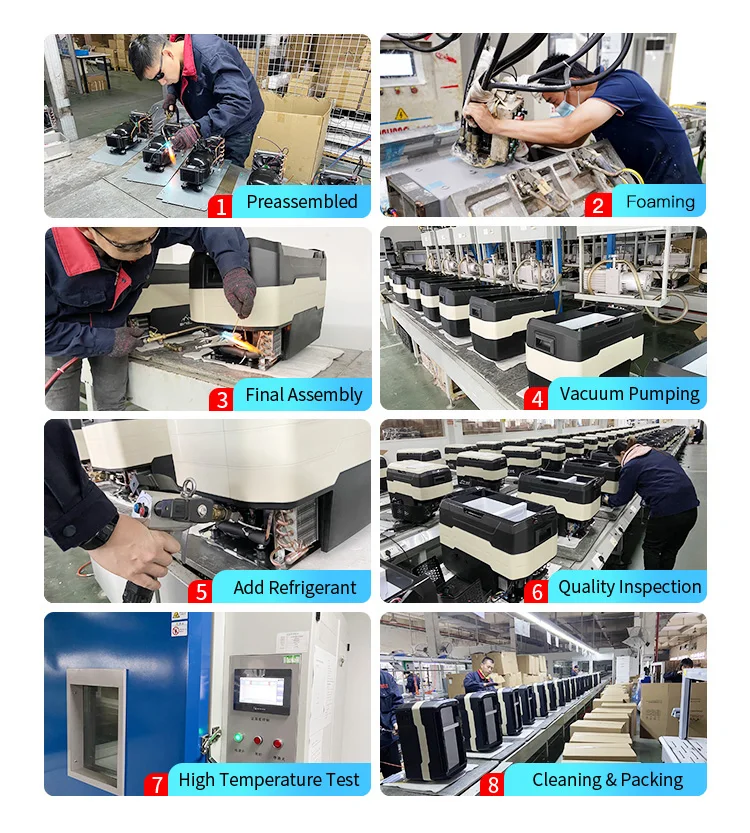 1 Preassembled

2 Foaming

3 Final Assembly

4 Vacuum Pumping

5 Add Refrigerant

6 Quality Inspection

7 High Temperature Test

8 Cleaning & Packing