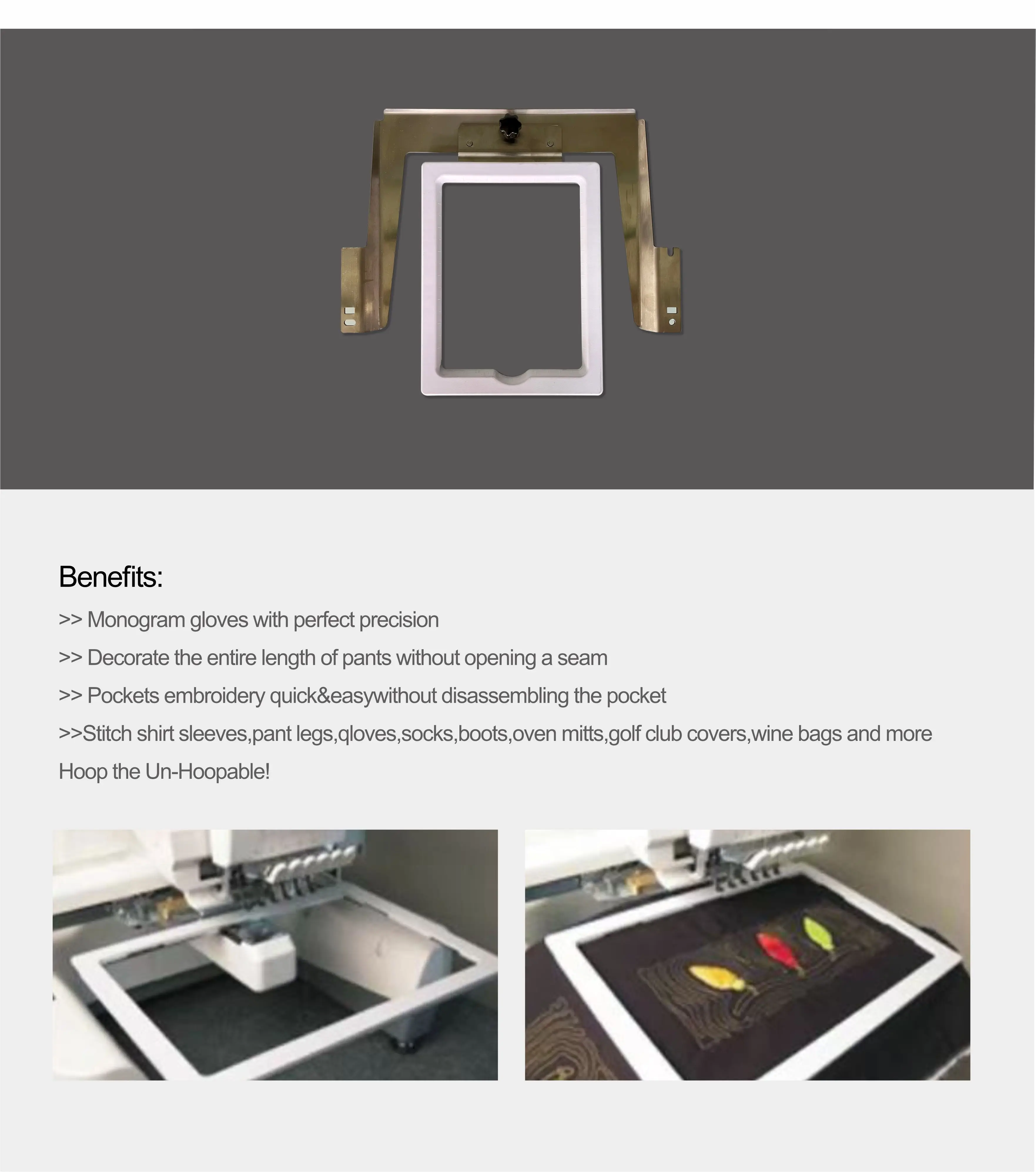 Benefits:

>> Monogram gloves with perfect precision

>> Decorate the entire length of pants without opening a seam

>> Pockets embroidery quick&easywithout disassembling the pocket

>>Stitch shirt sleeves,pant legs,qloves,socks,boots,oven mitts,golf club covers,wine bags and more

Hoop the Un-Hoopable!