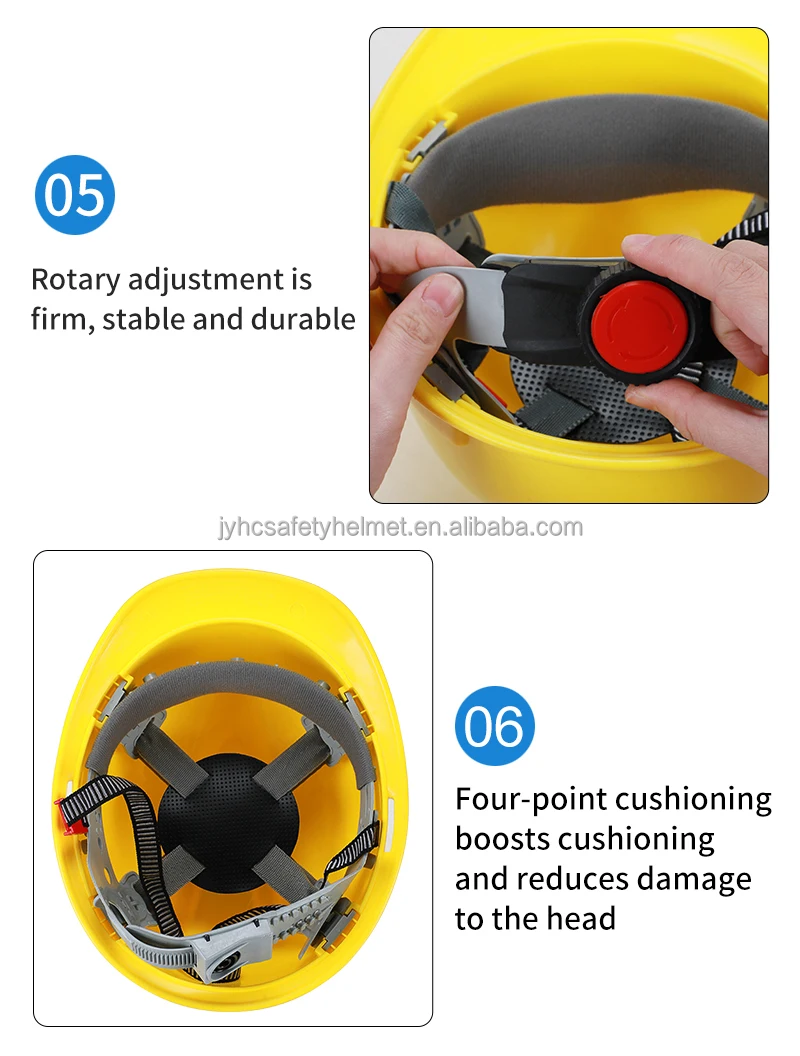 05

Rotary adjustment is firm, stable and durable

jyhcsafetyhelmet.en.alibaba.com

06

Four-point cushioning boosts cushioning and reduces damage to the head