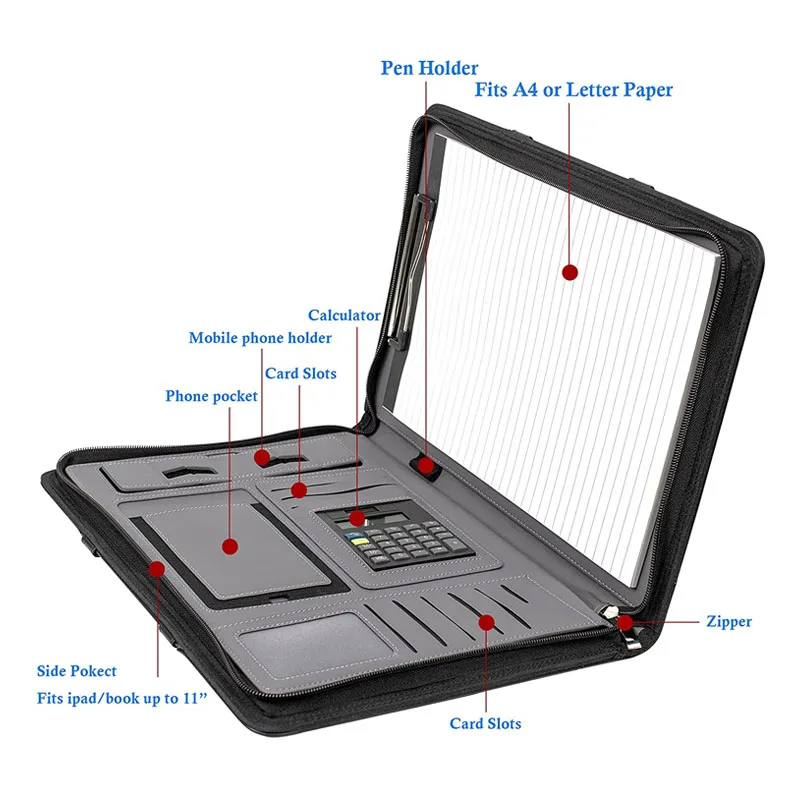 Pen Holder
Fits A4 or Letter Paper
Calculator
Mobile phone holder
Card Slots
Phone pocket
Zipper
Side Pokect
Fits ipad/book up to 11"
Card Slots