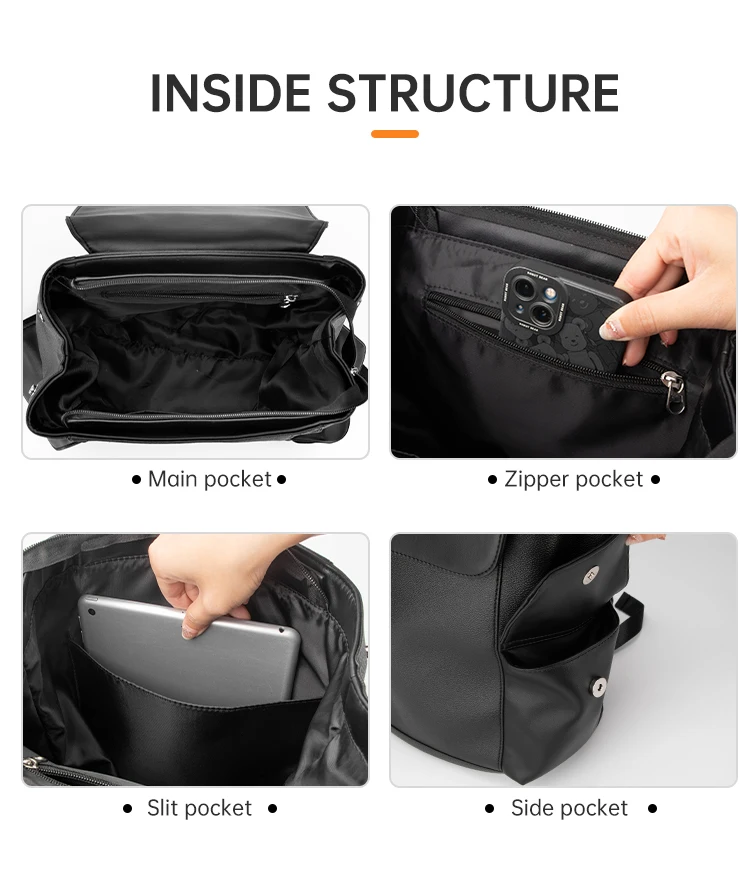 INSIDE STRUCTURE

• Main pocket •

• Zipper pocket •

• Slit pocket •

• Side pocket •