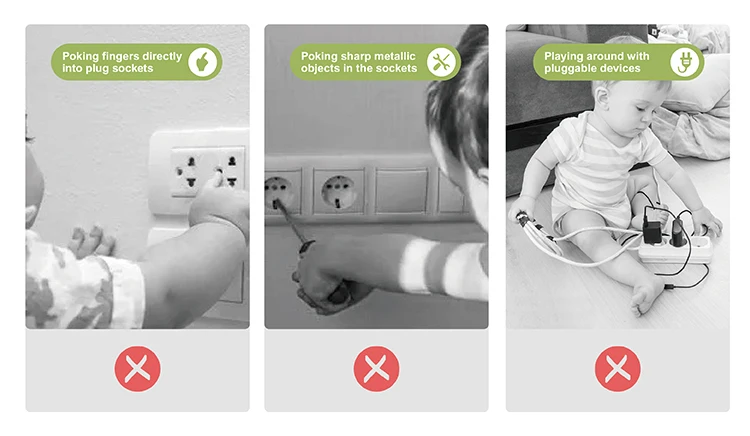 Poking fingers directly into plug sockets

Poking sharp metallic objects in the sockets

Playing around with pluggable devices