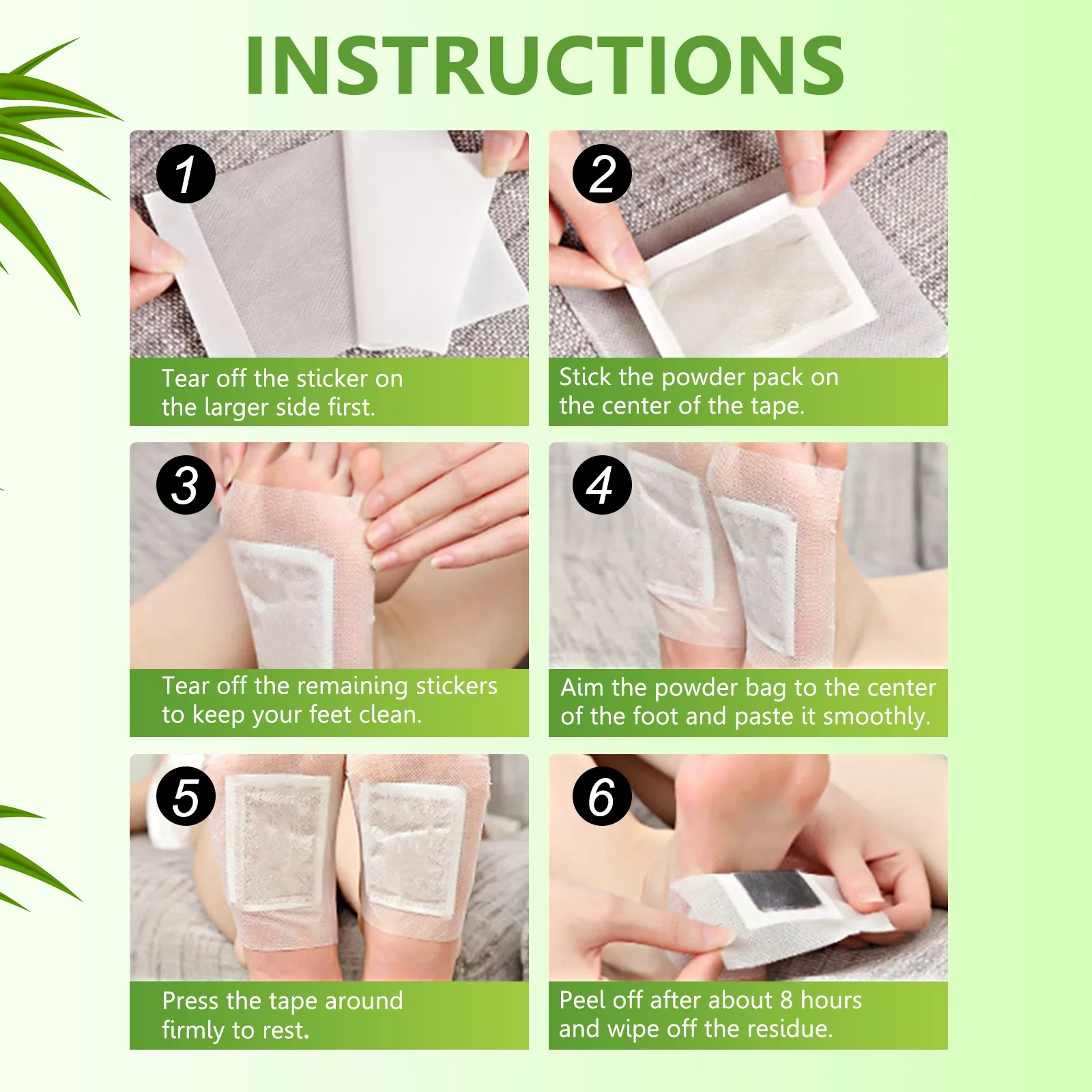 INSTRUCTIONS

1
Tear off the sticker on the larger side first.

2
Stick the powder pack on the center of the tape.

3
Tear off the remaining stickers to keep your feet clean.

4
Aim the powder bag to the center of the foot and paste it smoothly.

5
Press the tape around firmly to rest.

6
Peel off after about 8 hours and wipe off the residue.