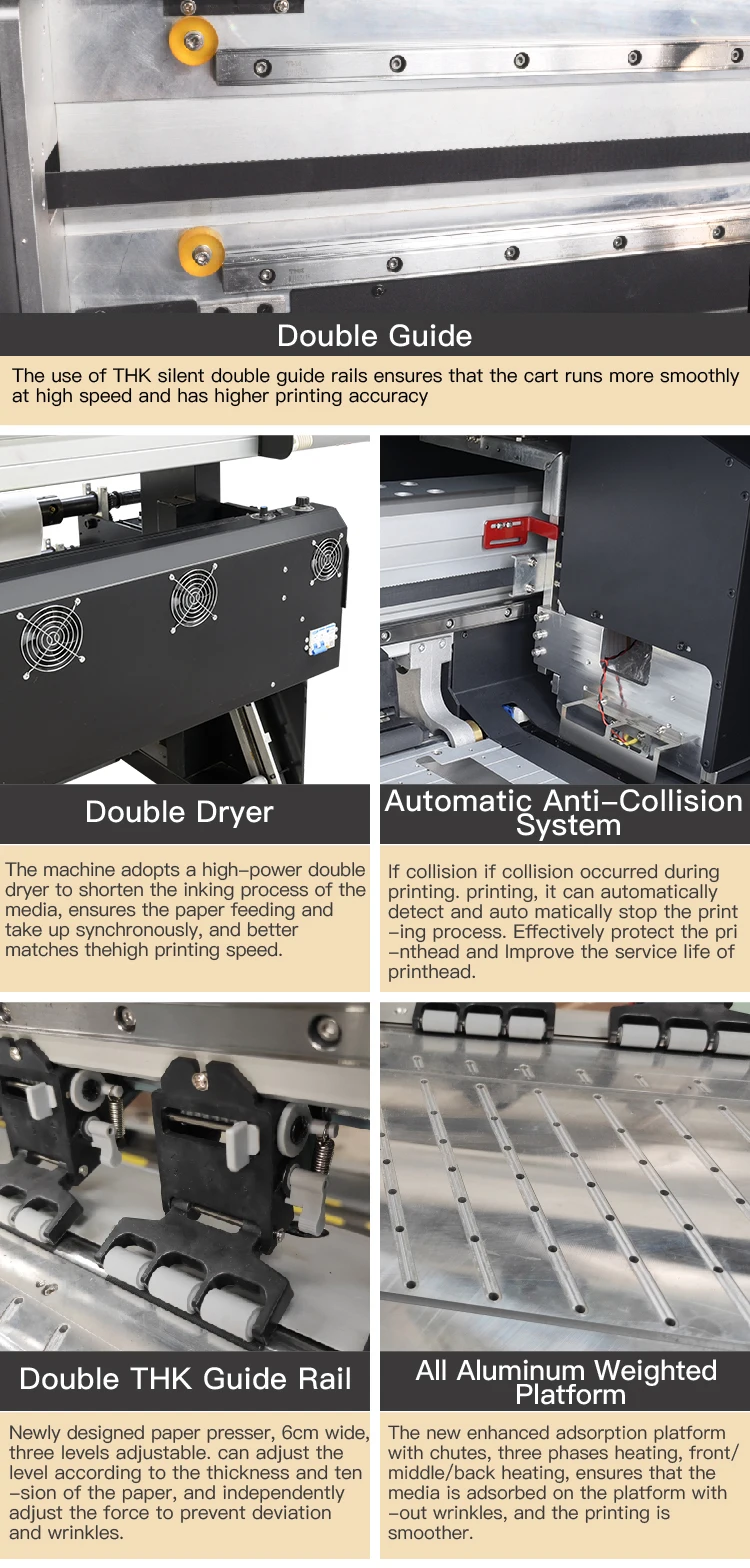 Double Guide

The use of THK silent double guide rails ensures that the cart runs more smoothly at high speed and has higher printing accuracy

Double Dryer

The machine adopts a high-power double dryer to shorten the inking process of the media, ensures the paper feeding and take up synchronously, and better matches thehigh printing speed.

Automatic Anti-Collision System

If collision if collision occurred during printing. printing, it can automatically detect and auto matically stop the print -ing process. Effectively protect the pri -nthead and Improve the service life of printhead.

Double THK Guide Rail

Newly designed paper presser, 6cm wide, three levels adjustable. can adjust the level according to the thickness and ten -sion of the paper, and independently adjust the force to prevent deviation and wrinkles.

All Aluminum Weighted Platform

The new enhanced adsorption platform with chutes, three phases heating, front/ middle/back heating, ensures that the media is adsorbed on the platform with -out wrinkles, and the printing is smoother.