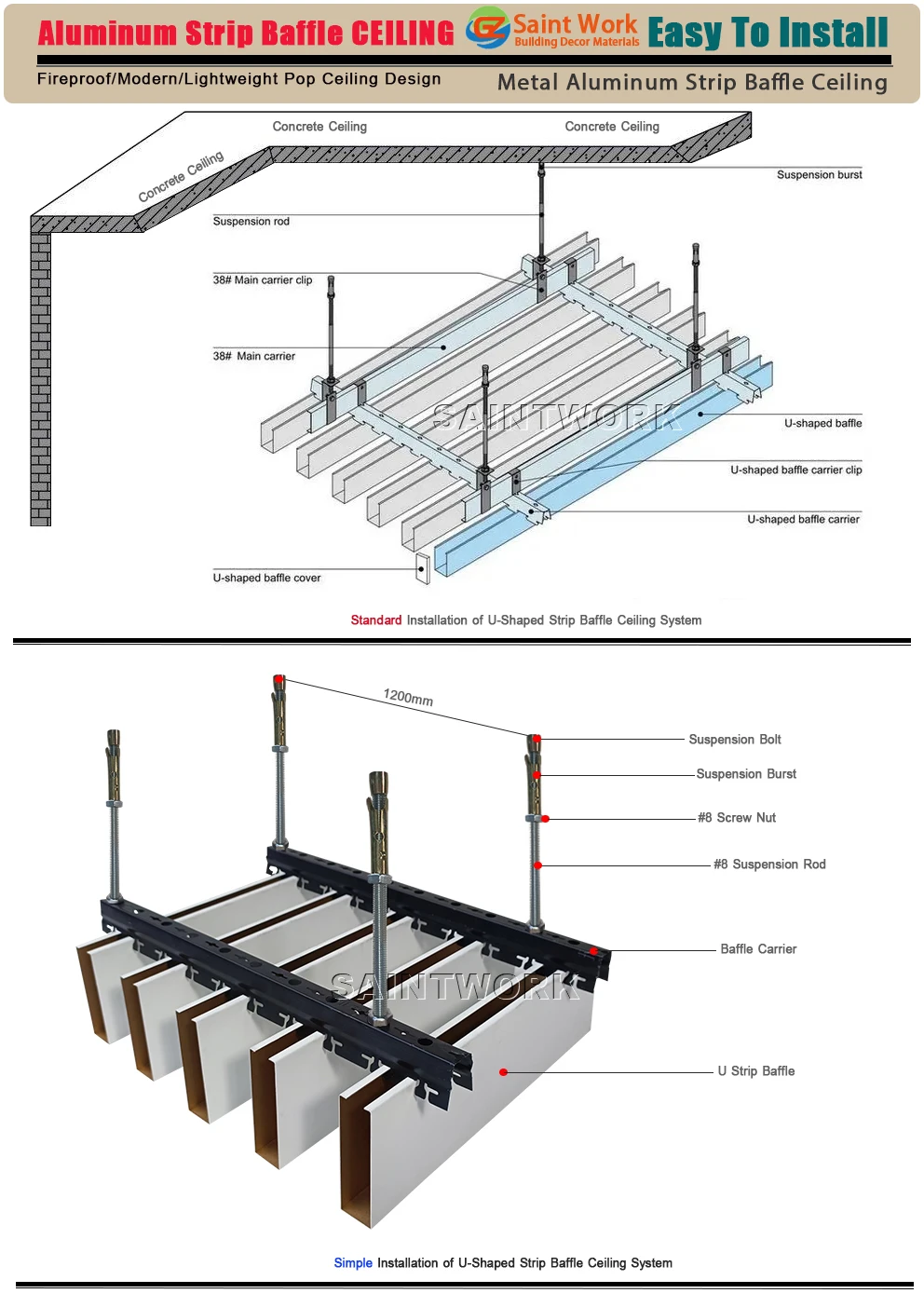 Aluminum Strip Baffle CEILING

Saint Work
Building Decor Materials

Easy To Install

Fireproof/Modern/Lightweight Pop Ceiling Design

Metal Aluminum Strip Baffle Ceiling

Concrete Ceiling

Concrete Ceiling

Concrete Ceiling

Suspension burst

Suspension rod

38# Main carrier clip

38# Main carrier

SAINTWORK

U-shaped baffle

U-shaped baffle carrier clip

U-shaped baffle carrier

U-shaped baffle cover

Standard Installation of U-Shaped Strip Baffle Ceiling System

1200mm

Suspension Bolt

Suspension Burst

#8 Screw Nut

#8 Suspension Rod

Baffle Carrier

SAINTWORK

U Strip Baffle

Simple Installation of U-Shaped Strip Baffle Ceiling System