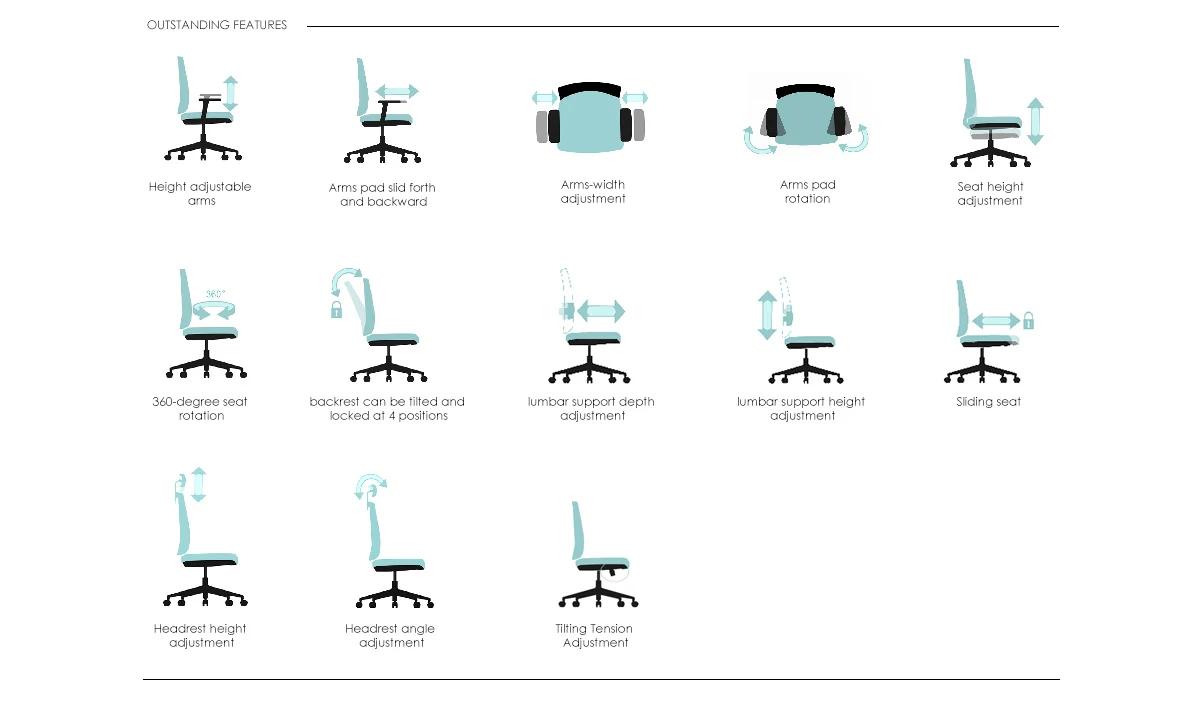 OUTSTANDING FEATURES

Height adjustable arms

Arms pad slid forth and backward

Arms-width adjustment

Arms pad rotation

Seat height adjustment

360°

360-degree seat rotation

backrest can be tilted and locked at 4 positions

lumbar support depth adjustment

lumbar support height adjustment

Sliding seat

Headrest height adjustment

Headrest angle adjustment

Tilting Tension Adjustment