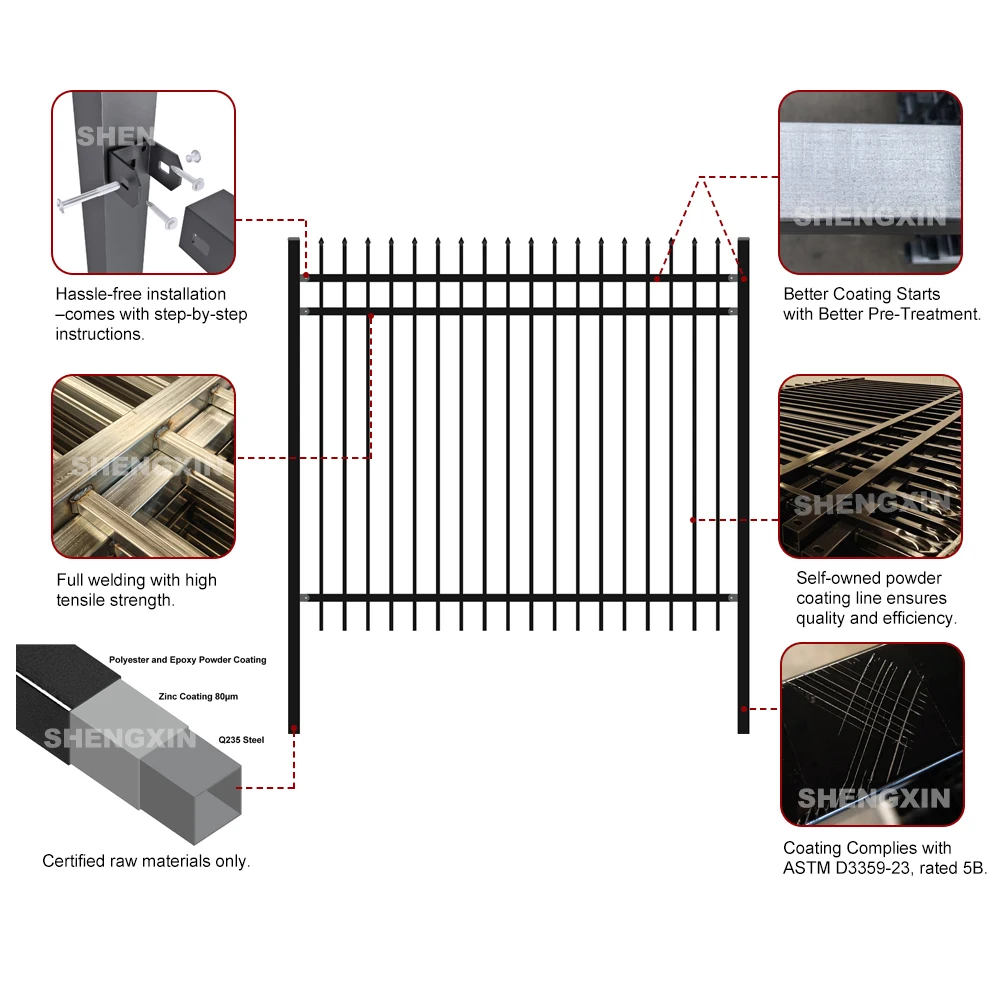 SHEN

Hassle-free installation –comes with step-by-step instructions.

SHENGXIN

Full welding with high tensile strength.

Polyester and Epoxy Powder Coating

Zinc Coating 80μm

Q235 Steel

SHENGXIN

Certified raw materials only.

SHENGXIN

Better Coating Starts with Better Pre-Treatment.

SHENGXIN

Self-owned powder coating line ensures quality and efficiency.

SHENGXIN

Coating Complies with ASTM D3359-23, rated 5B.