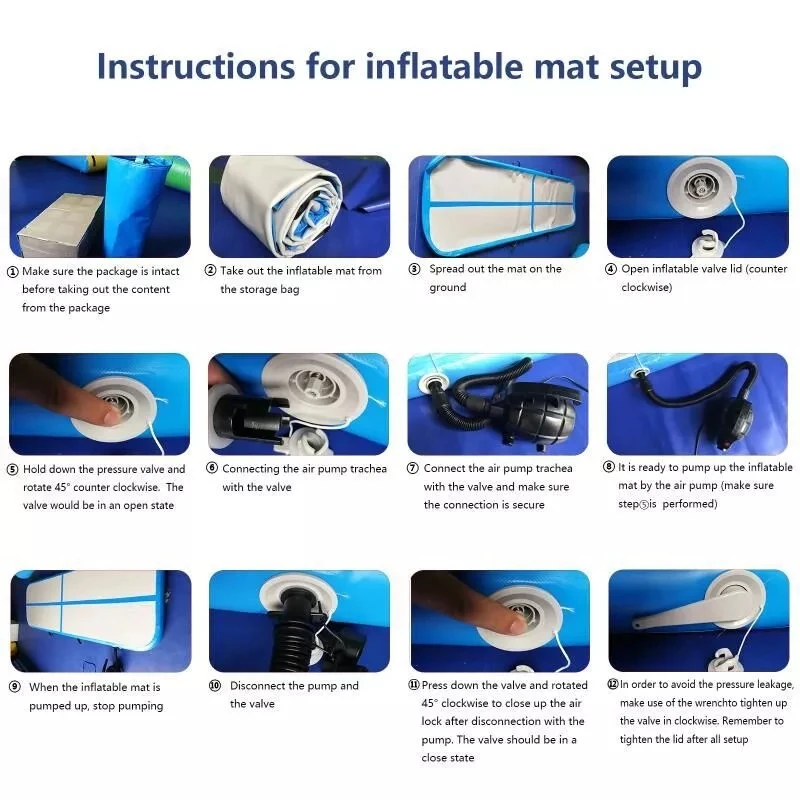 Instructions for inflatable mat setup

① Make sure the package is intact before taking out the content from the package

② Take out the inflatable mat from the storage bag

③ Spread out the mat on the ground

④ Open inflatable valve lid (counter clockwise)

⑤ Hold down the pressure valve and rotate 45° counter clockwise. The valve would be in an open state

⑥ Connecting the air pump trachea with the valve

⑦ Connect the air pump trachea with the valve and make sure the connection is secure

⑧ It is ready to pump up the inflatable mat by the air pump (make sure step⑤is performed)

⑨ When the inflatable mat is pumped up, stop pumping

⑩ Disconnect the pump and the valve

⑪ Press down the valve and rotated 45° clockwise to close up the air lock after disconnection with the pump. The valve should be in a close state

⑫ In order to avoid the pressure leakage, make use of the wrenchto tighten up the valve in clockwise. Remember to tighten the lid after all setup