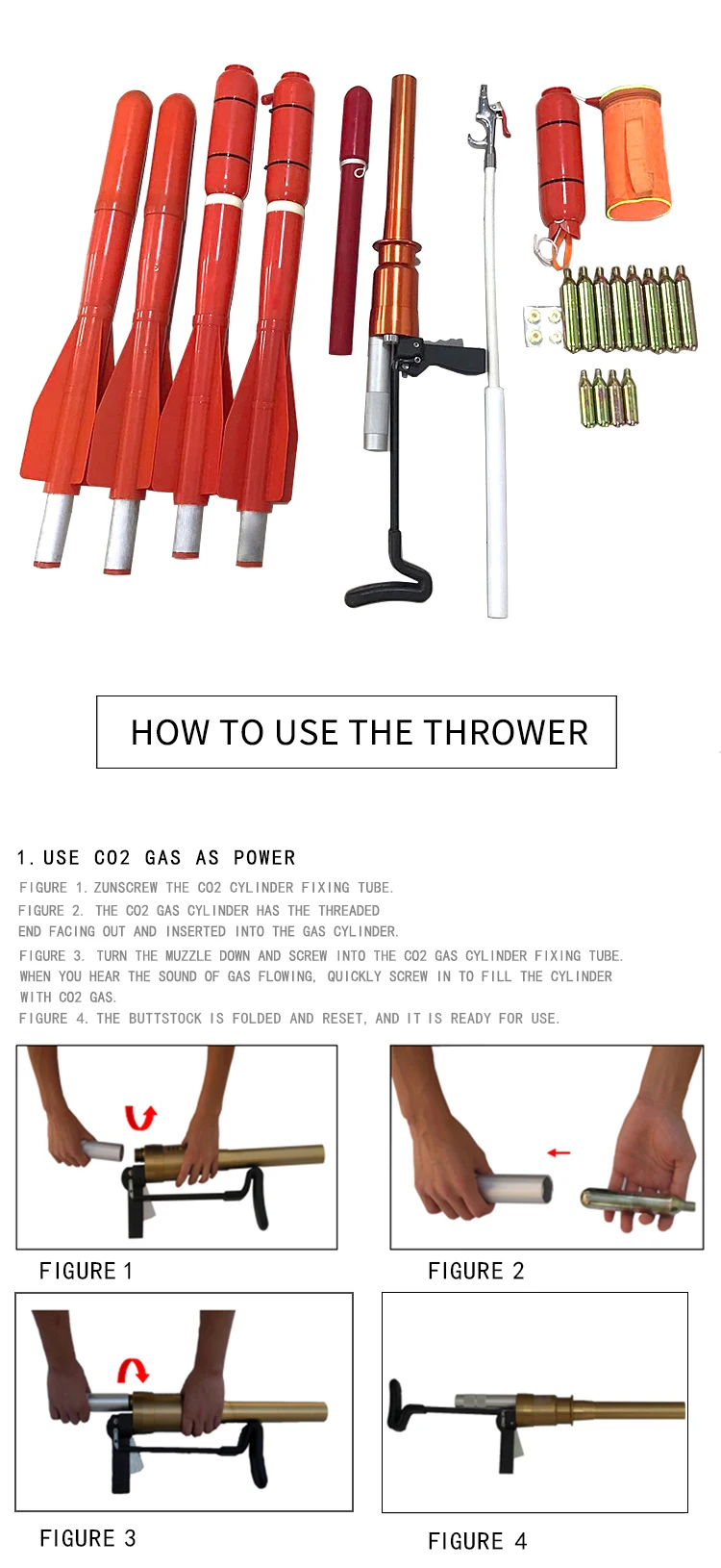 HOW TO USE THE THROWER

1. USE CO2 GAS AS POWER

FIGURE 1. ZUNSCREW THE CO2 CYLINDER FIXING TUBE.

FIGURE 2. THE CO2 GAS CYLINDER HAS THE THREADED END FACING OUT AND INSERTED INTO THE GAS CYLINDER.

FIGURE 3. TURN THE MUZZLE DOWN AND SCREW INTO THE CO2 GAS CYLINDER FIXING TUBE. WHEN YOU HEAR THE SOUND OF GAS FLOWING, QUICKLY SCREW IN TO FILL THE CYLINDER WITH CO2 GAS.

FIGURE 4. THE BUTTSTOCK IS FOLDED AND RESET, AND IT IS READY FOR USE.

FIGURE 1

FIGURE 2

FIGURE 3

FIGURE 4