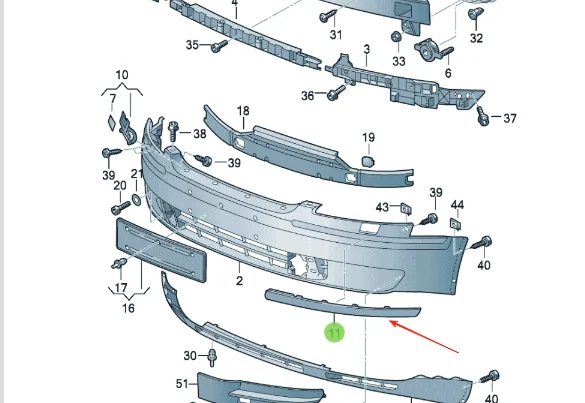 4
31
32
35
3
33
6
36
37
10
7
18
38
19
39
39
21
20
39
43
44
40
2
17
16
11
30
51
40