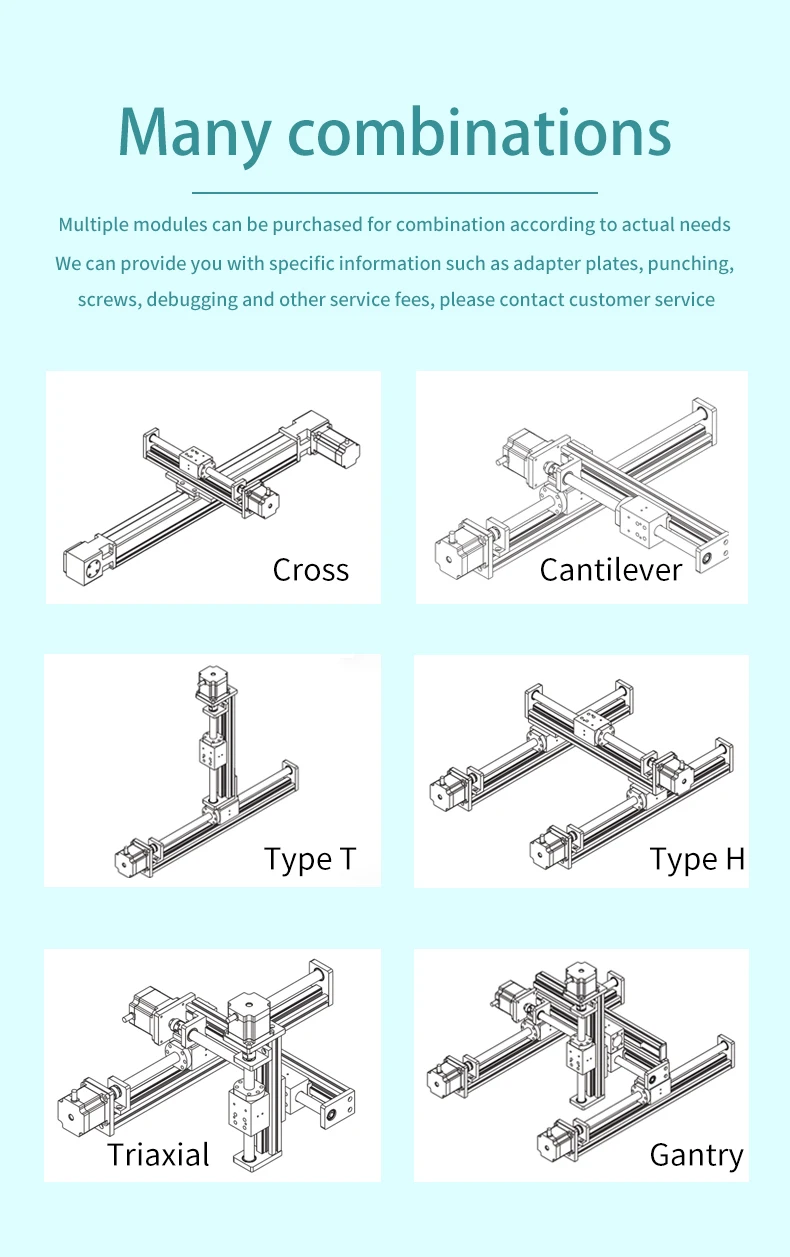 Many combinations

Multiple modules can be purchased for combination according to actual needs
We can provide you with specific information such as adapter plates, punching, screws, debugging and other service fees, please contact customer service

Cross

Cantilever

Type T

Type H

Triaxial

Gantry