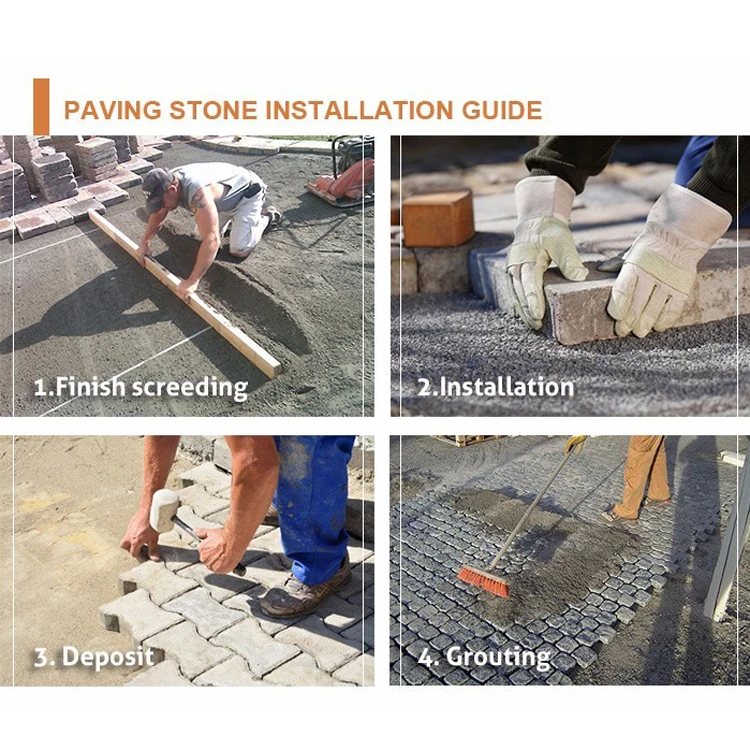 PAVING STONE INSTALLATION GUIDE

1.Finish screeding

2.Installation

3. Deposit

4. Grouting