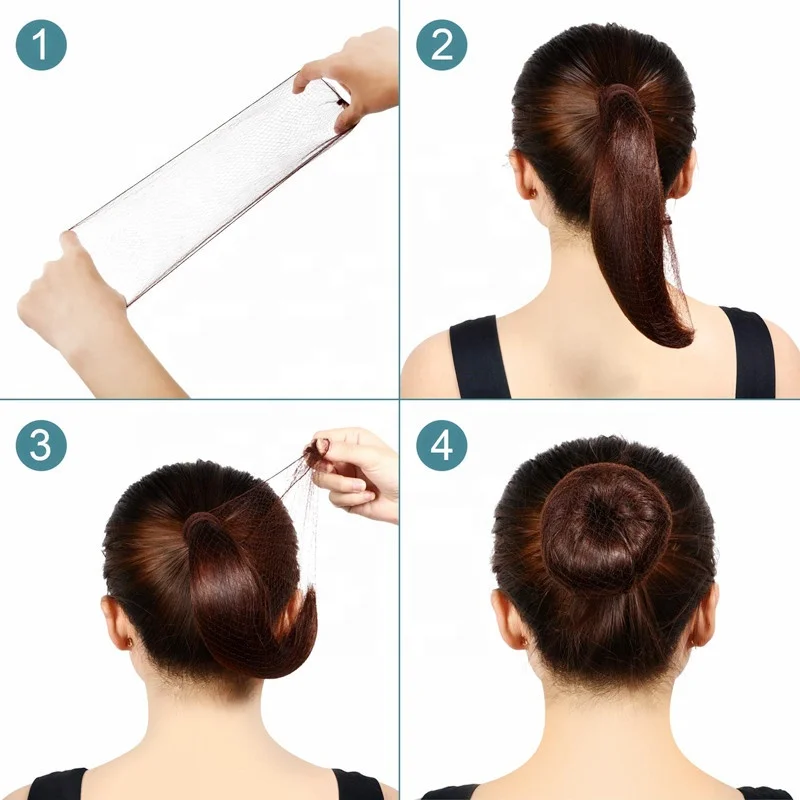 1

2

3

4