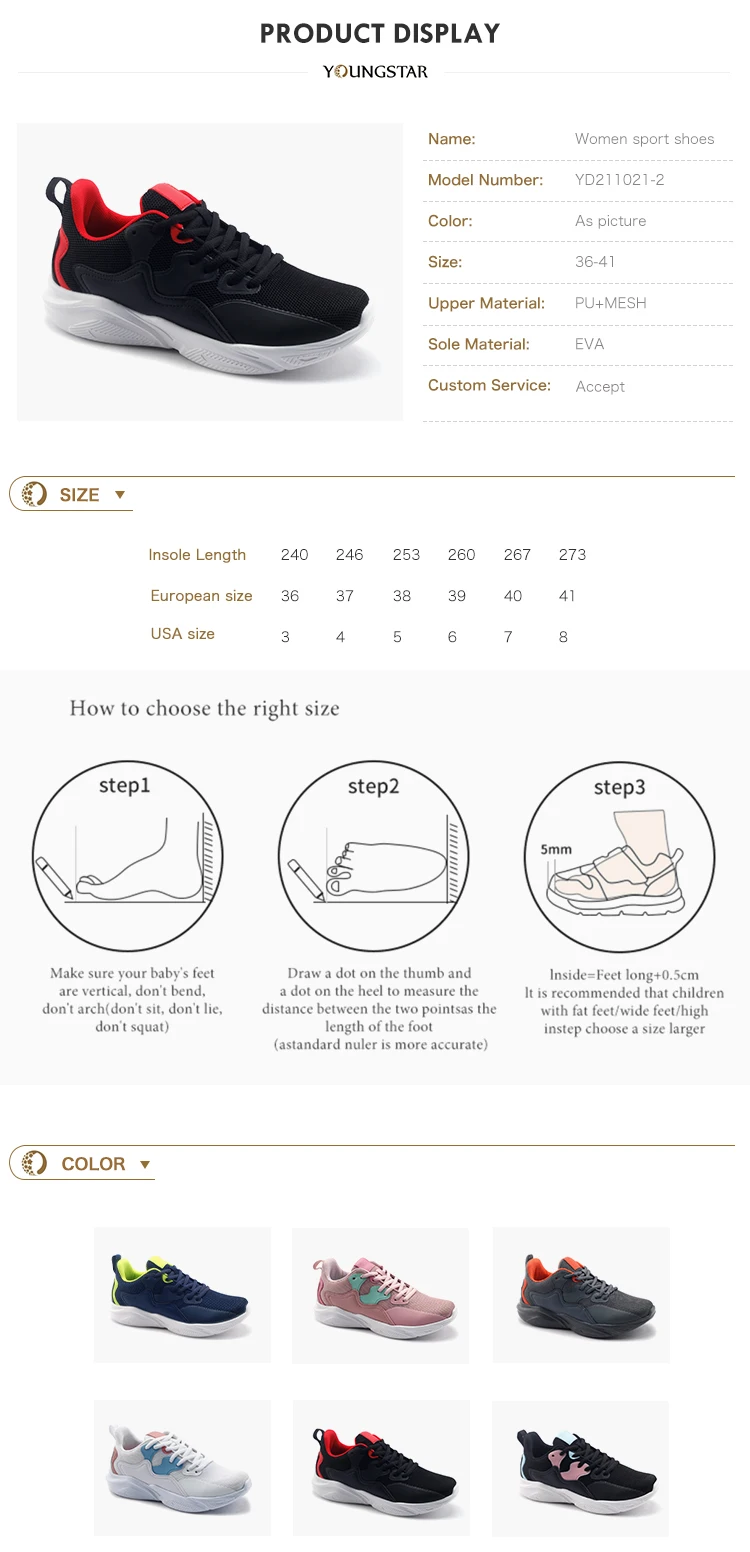 PRODUCT DISPLAY

YOUNGSTAR

| Name: | Women sport shoes |
|---|---|
| Model Number: | YD211021-2 |
| Color: | As picture |
| Size: | 36-41 |
| Upper Material: | PU+MESH |
| Sole Material: | EVA |
| Custom Service: | Accept |

SIZE

| Insole Length | 240 | 246 | 253 | 260 | 267 | 273 |
|---|---|---|---|---|---|---|
| European size | 36 | 37 | 38 | 39 | 40 | 41 |
| USA size | 3 | 4 | 5 | 6 | 7 | 8 |

How to choose the right size

step1

Make sure your baby's feet are vertical, don't bend, don't arch(don't sit, don't lie, don't squat)

step2

Draw a dot on the thumb and a dot on the heel to measure the distance between the two pointsas the length of the foot (astandard nuler is more accurate)

step3

5mm

lnside=Feet long+0.5cm lt is recommended that children with fat feet/wide feet/high instep choose a size larger

COLOR