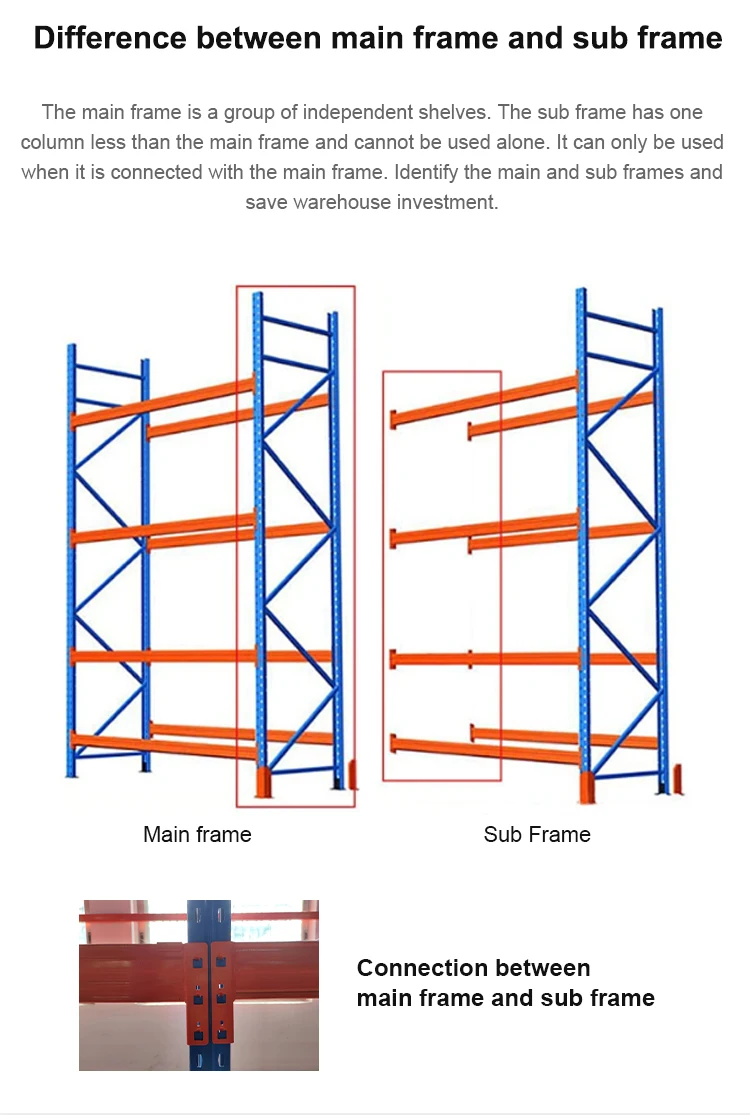 Difference between main frame and sub frame

The main frame is a group of independent shelves. The sub frame has one column less than the main frame and cannot be used alone. It can only be used when it is connected with the main frame. Identify the main and sub frames and save warehouse investment.

Main frame

Sub Frame

Connection between main frame and sub frame