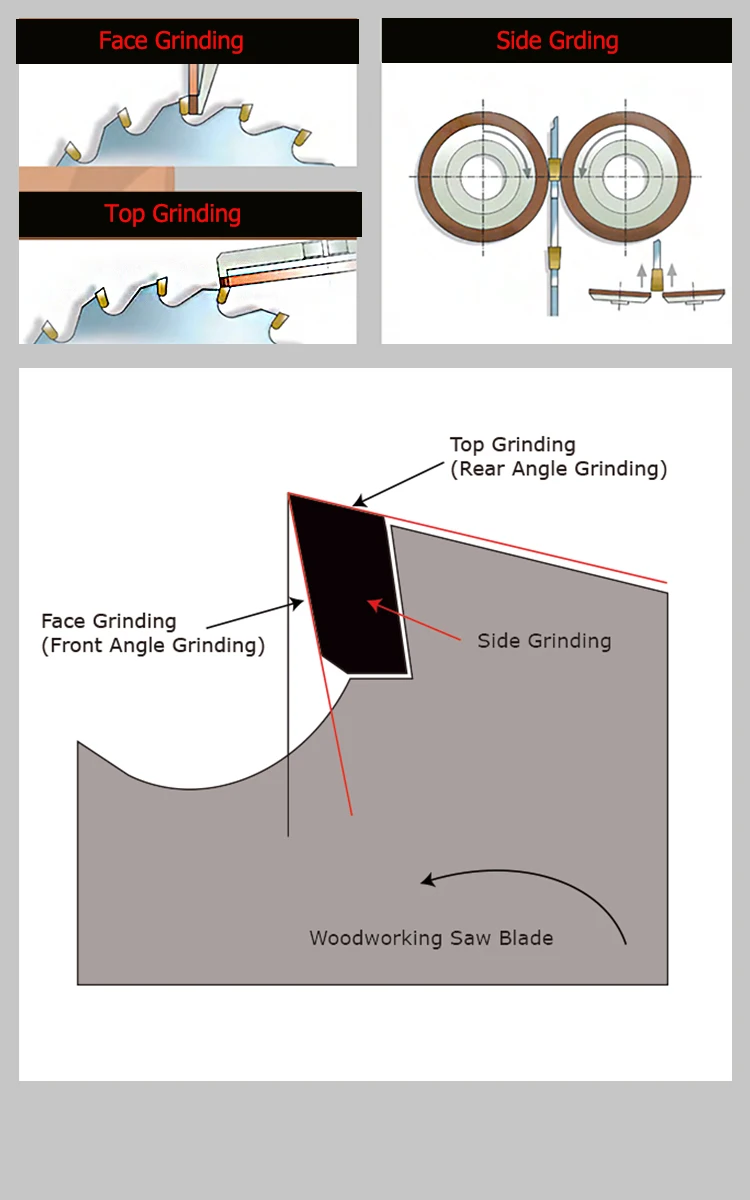 Face Grinding

Top Grinding

Side Grding

Top Grinding
(Rear Angle Grinding)

Face Grinding
(Front Angle Grinding)

Side Grinding

Woodworking Saw Blade