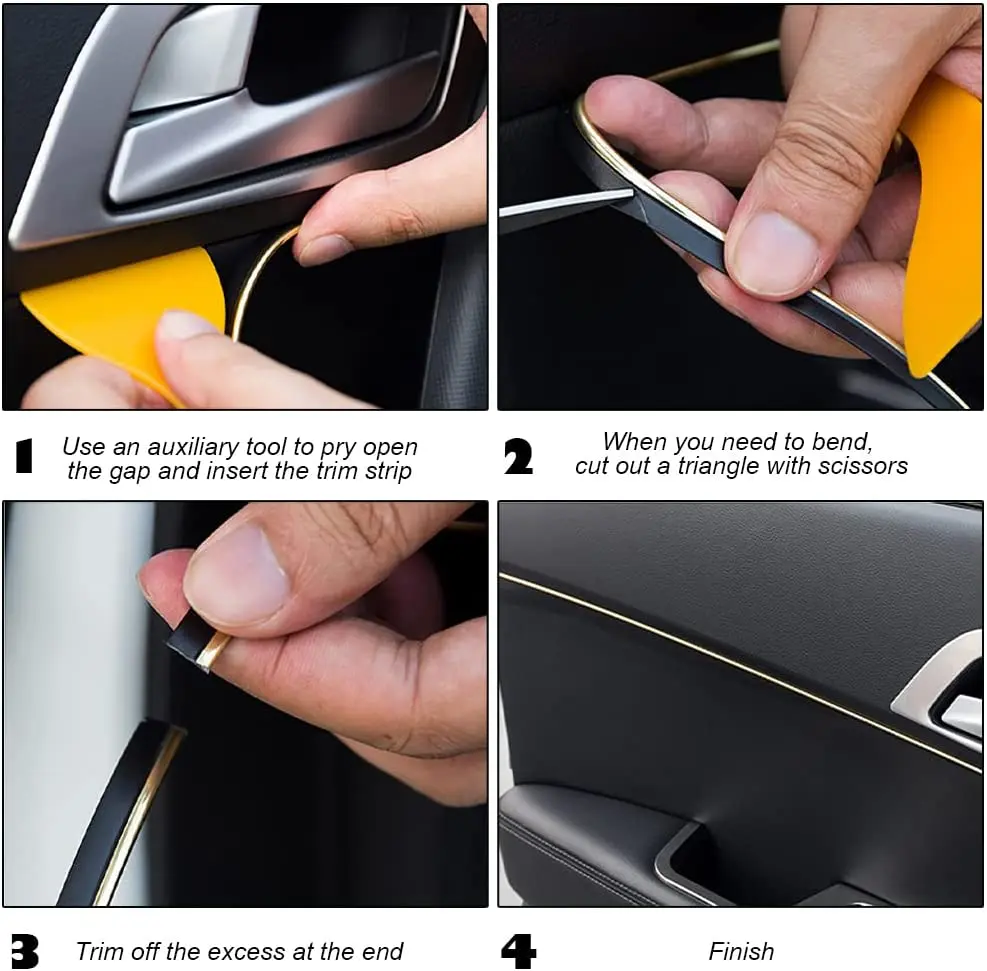 1 Use an auxiliary tool to pry open the gap and insert the trim strip

2 When you need to bend, cut out a triangle with scissors

3 Trim off the excess at the end

4 Finish