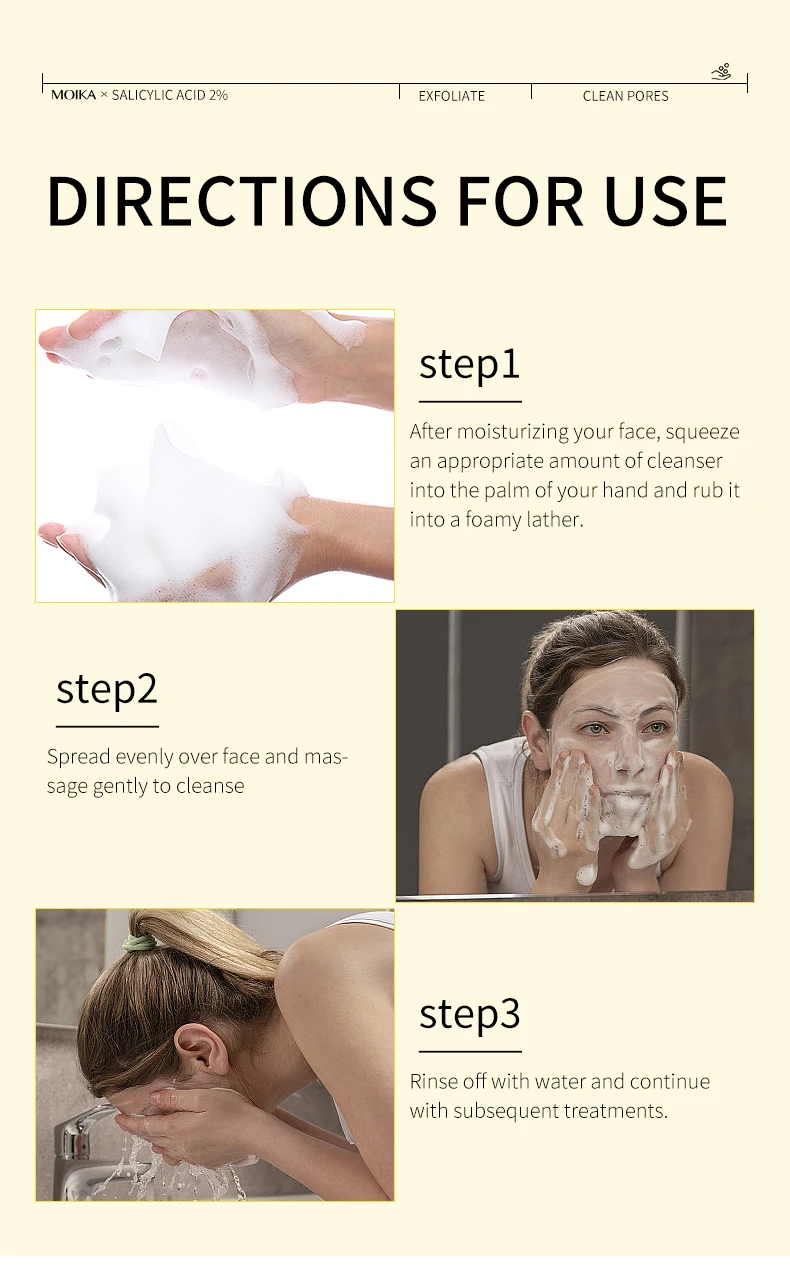 MOIKA × SALICYLIC ACID 2%
EXFOLIATE
CLEAN PORES

DIRECTIONS FOR USE

step1

After moisturizing your face, squeeze an appropriate amount of cleanser into the palm of your hand and rub it into a foamy lather.

step2

Spread evenly over face and massage gently to cleanse

step3

Rinse off with water and continue with subsequent treatments.