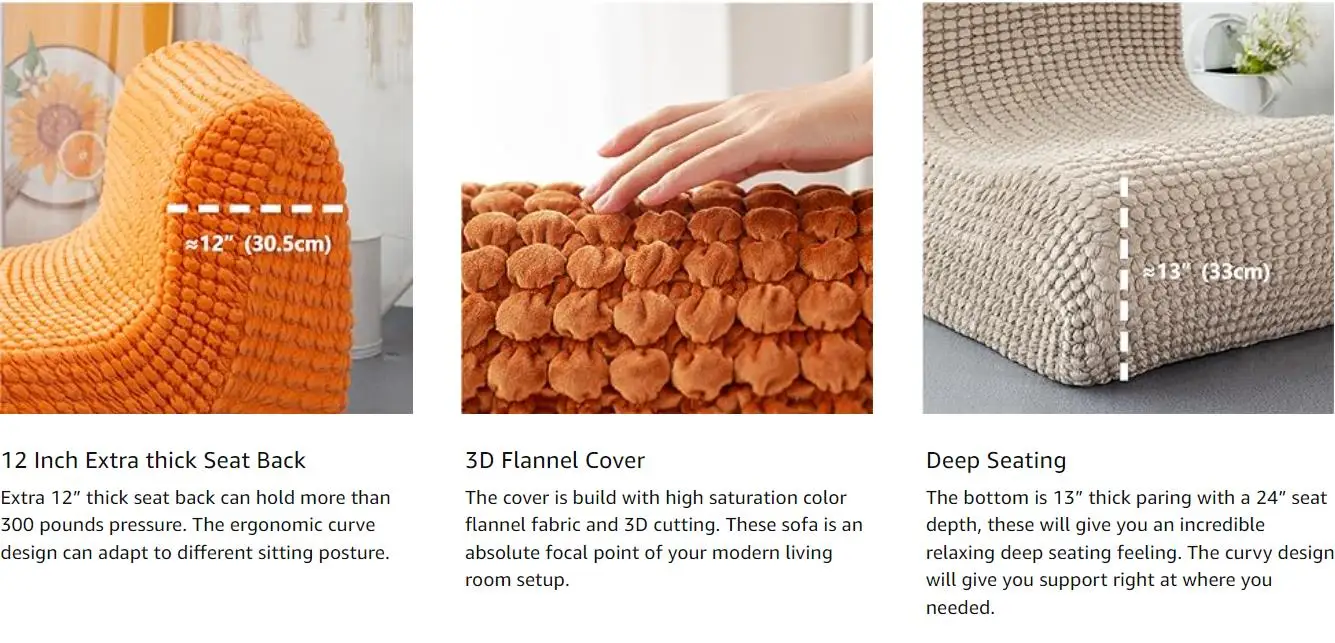 ≈12" (30.5cm)

12 Inch Extra thick Seat Back

Extra 12" thick seat back can hold more than 300 pounds pressure. The ergonomic curve design can adapt to different sitting posture.

3D Flannel Cover

The cover is build with high saturation color flannel fabric and 3D cutting. These sofa is an absolute focal point of your modern living room setup.

≈13" (33cm)

Deep Seating

The bottom is 13" thick paring with a 24" seat depth, these will give you an incredible relaxing deep seating feeling. The curvy design will give you support right at where you needed.