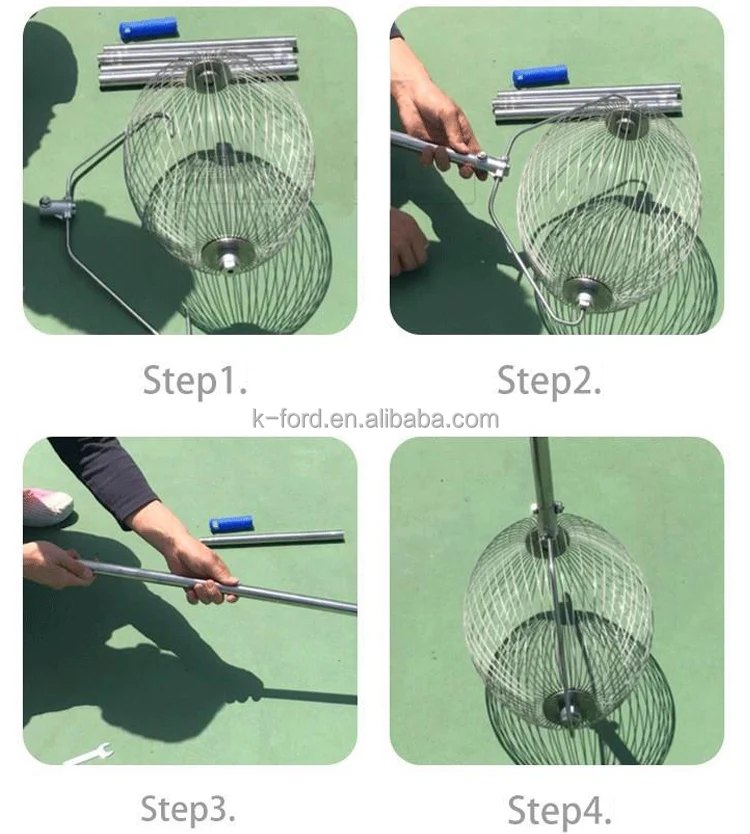 Step1.

Step2.

k-ford.en.alibaba.com

Step3.

Step4.