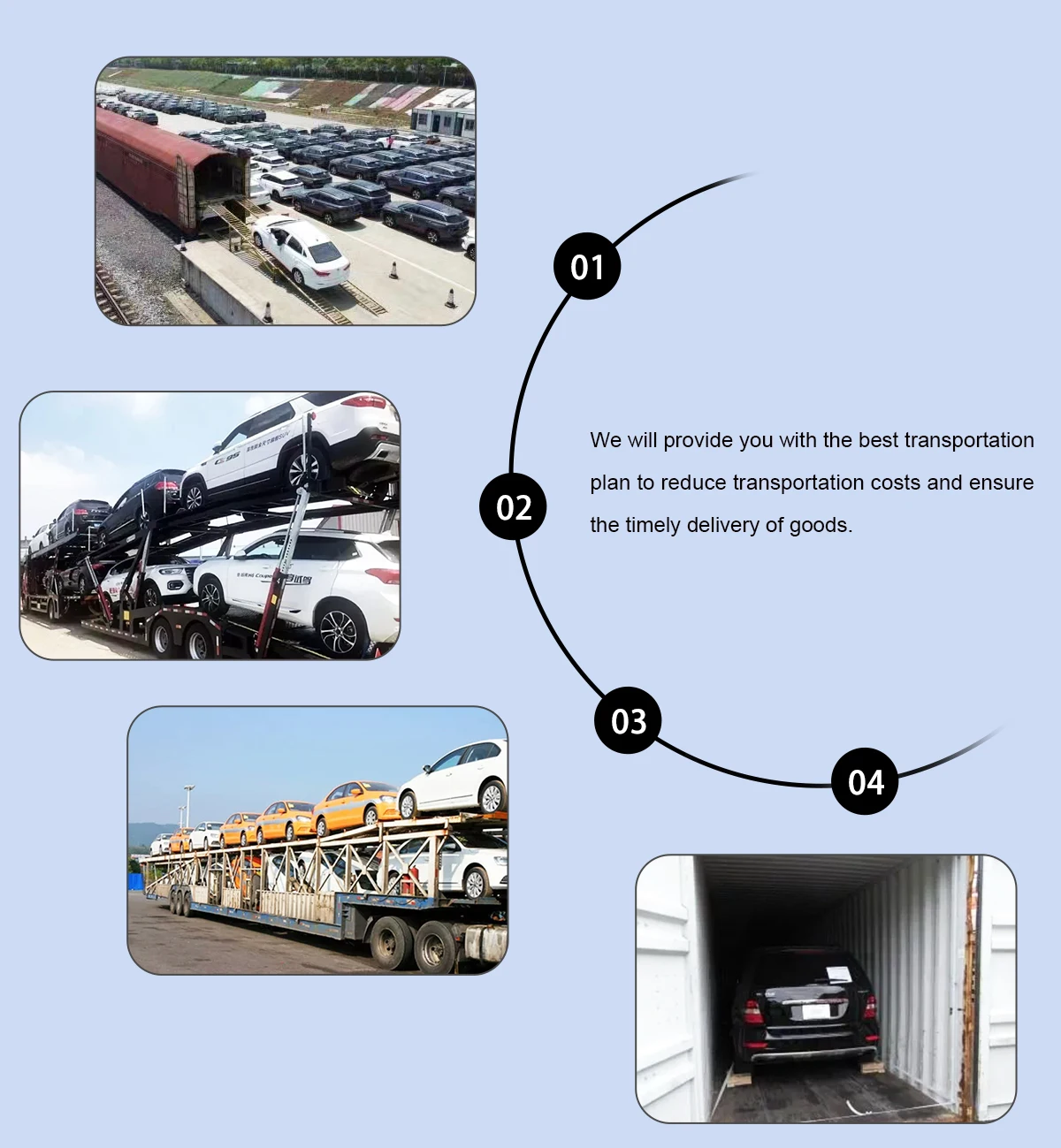 01

02

We will provide you with the best transportation plan to reduce transportation costs and ensure the timely delivery of goods.

03

04