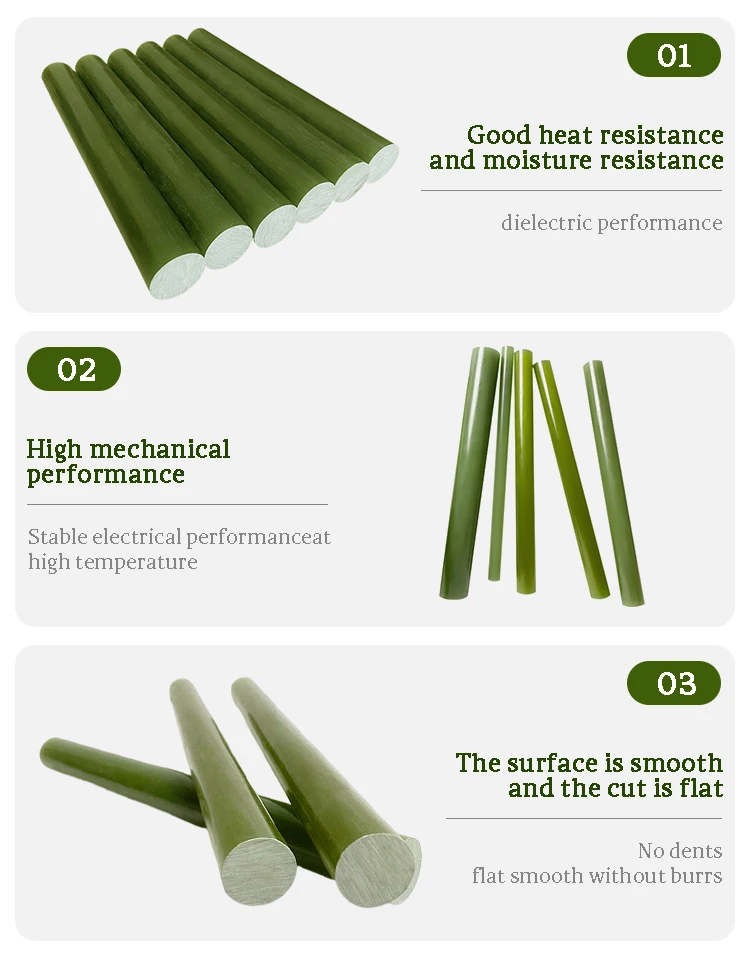 01

Good heat resistance and moisture resistance

dielectric performance

02

High mechanical performance

Stable electrical performanceat high temperature

03

The surface is smooth and the cut is flat

No dents
flat smooth without burrs