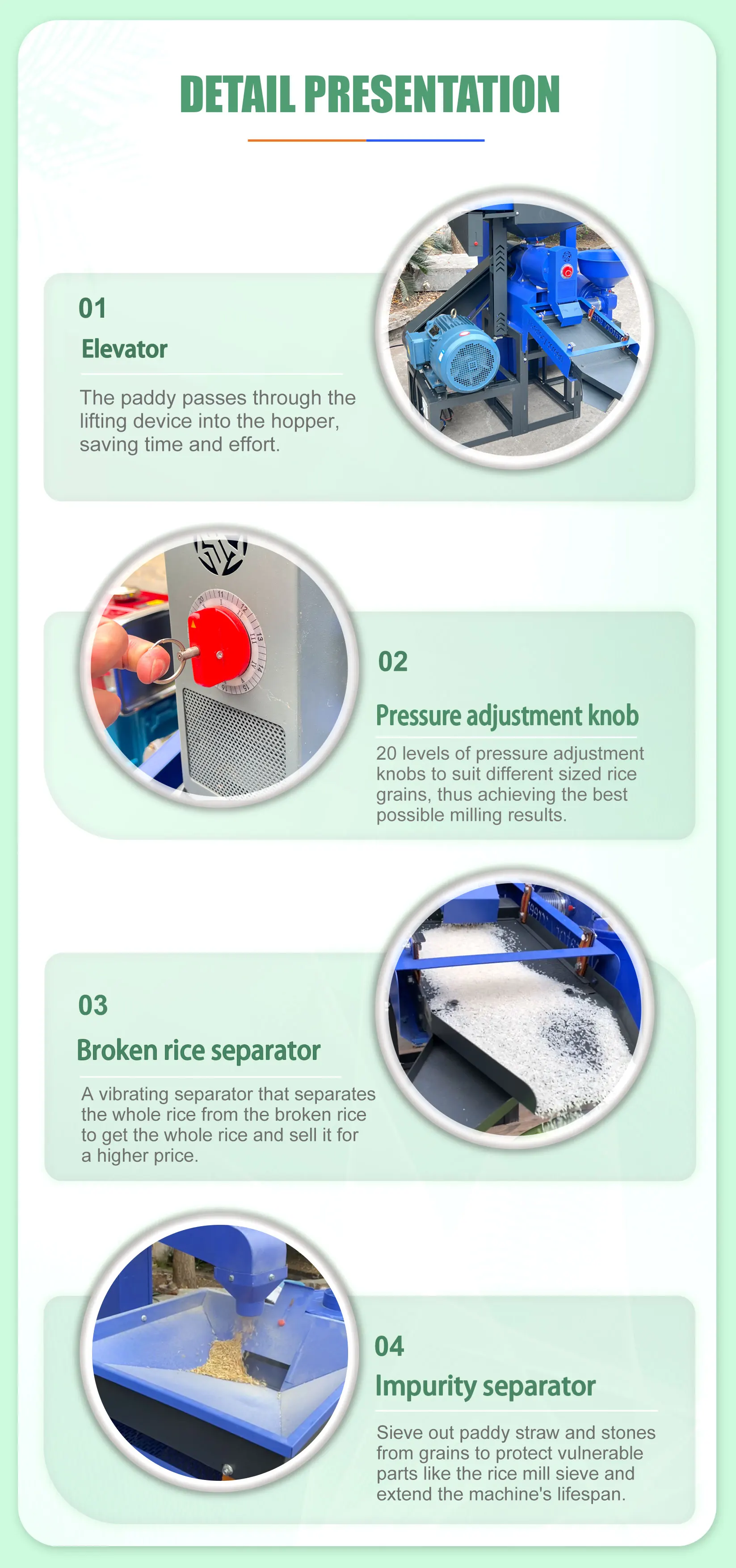 DETAIL PRESENTATION

01
Elevator
The paddy passes through the lifting device into the hopper, saving time and effort.

02
Pressure adjustment knob
20 levels of pressure adjustment knobs to suit different sized rice grains, thus achieving the best possible milling results.

03
Broken rice separator
A vibrating separator that separates the whole rice from the broken rice to get the whole rice and sell it for a higher price.

04
Impurity separator
Sieve out paddy straw and stones from grains to protect vulnerable parts like the rice mill sieve and extend the machine's lifespan.