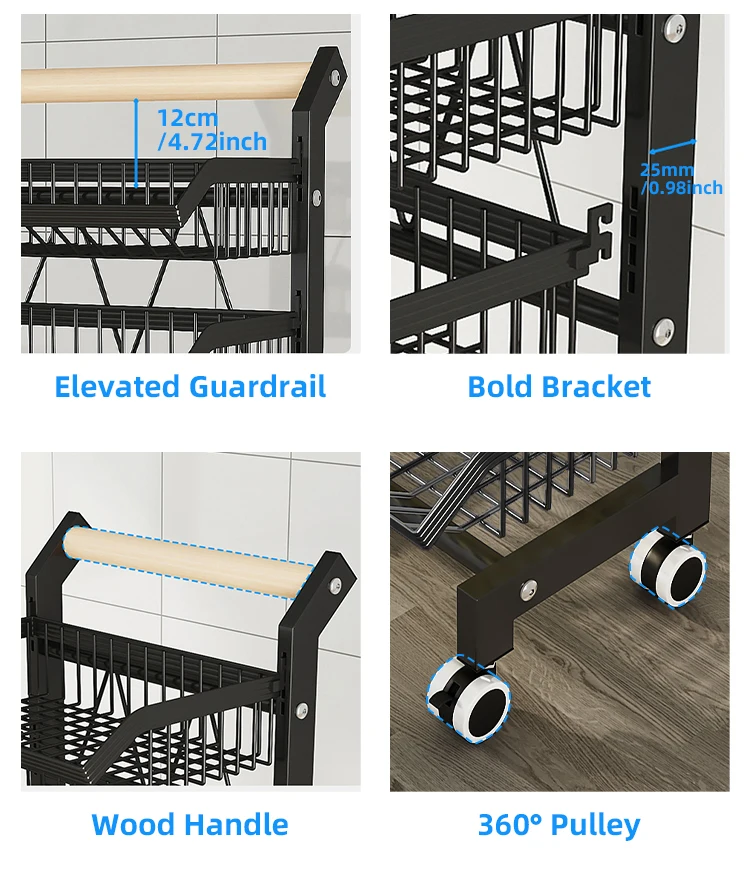 12cm
/4.72inch

Elevated Guardrail

25mm
/0.98inch

Bold Bracket

Wood Handle

360° Pulley