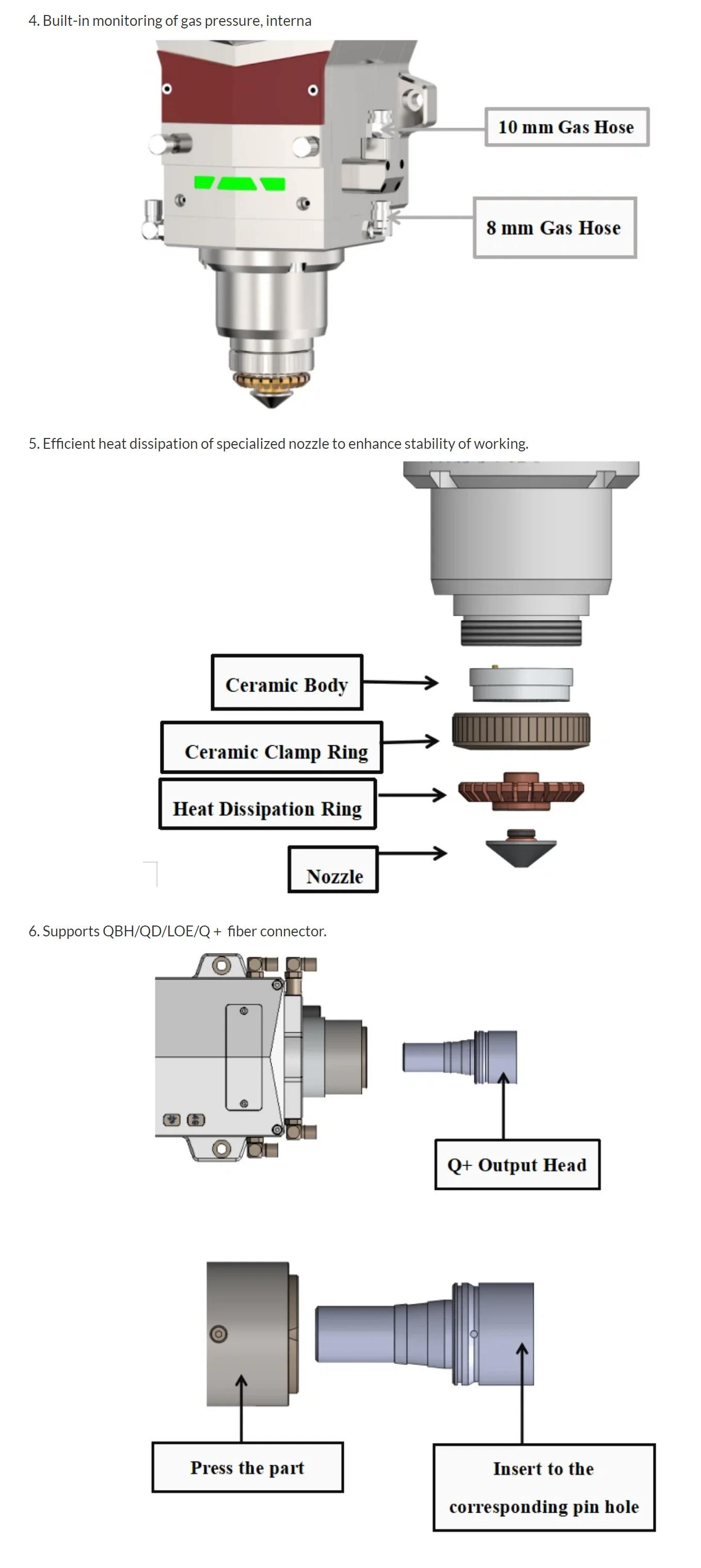 4. Built-in monitoring of gas pressure, interna

10 mm Gas Hose

8 mm Gas Hose

5. Efficient heat dissipation of specialized nozzle to enhance stability of working.

Ceramic Body

Ceramic Clamp Ring

Heat Dissipation Ring

Nozzle

6. Supports QBH/QD/LOE/Q + fiber connector.

Q+ Output Head

Press the part

Insert to the corresponding pin hole