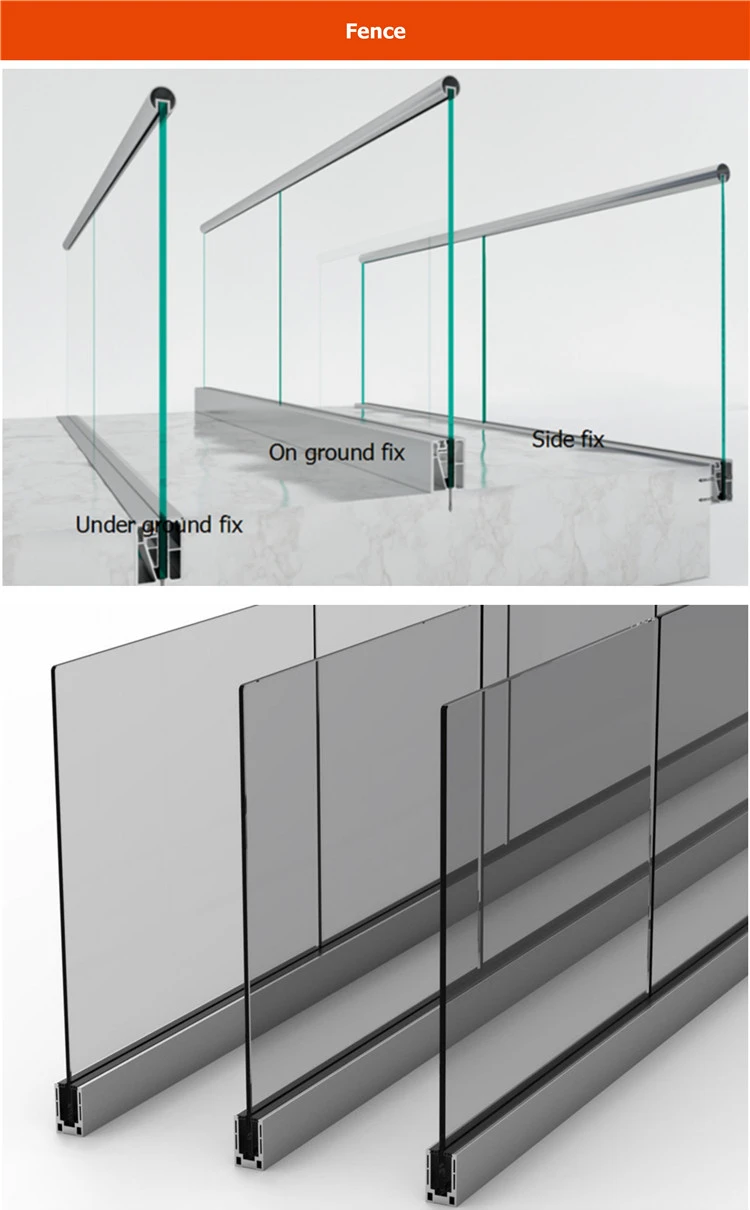 Fence

On ground fix

Side fix

Under ground fix