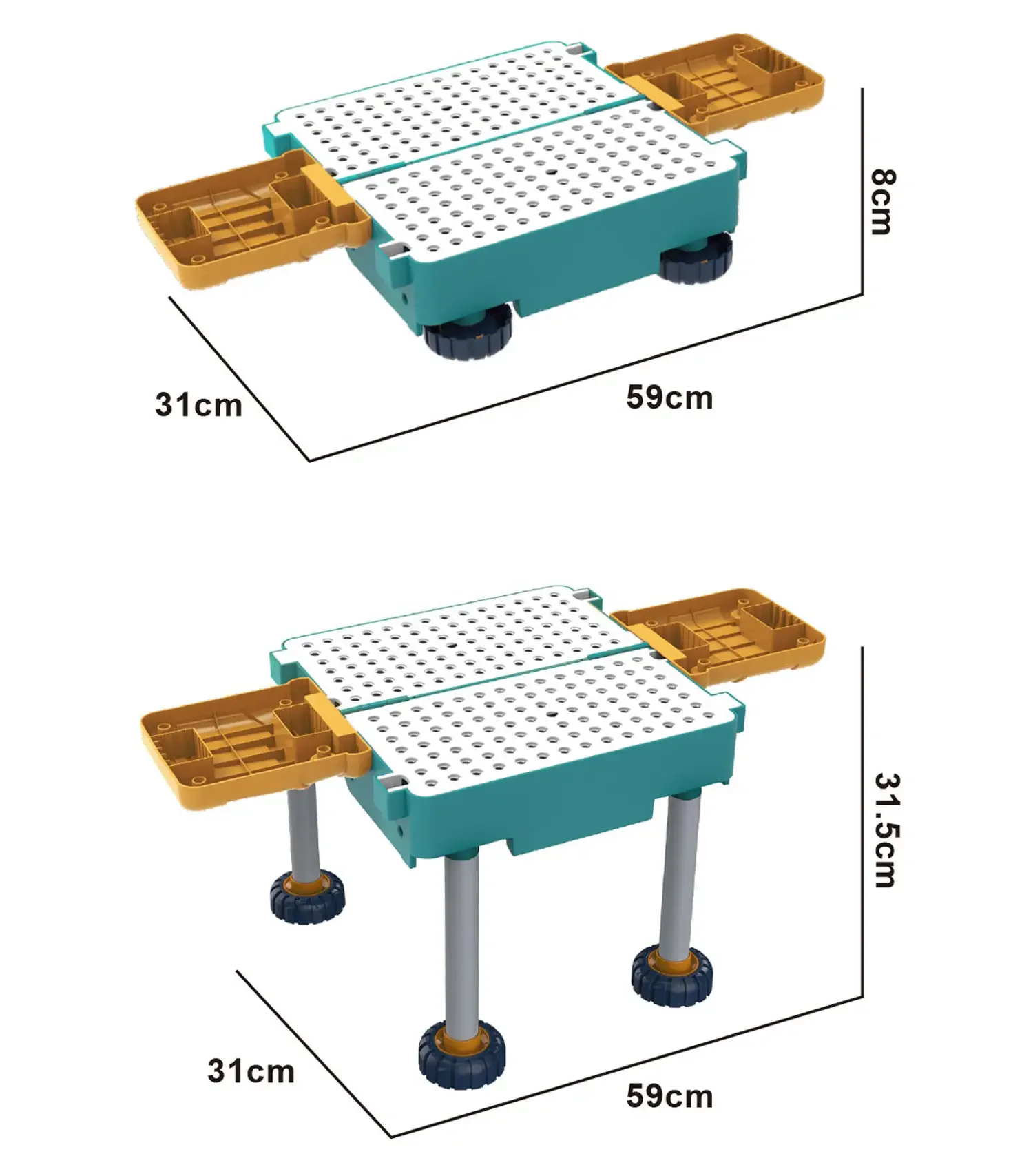 8cm

31cm

59cm

31.5cm

31cm

59cm